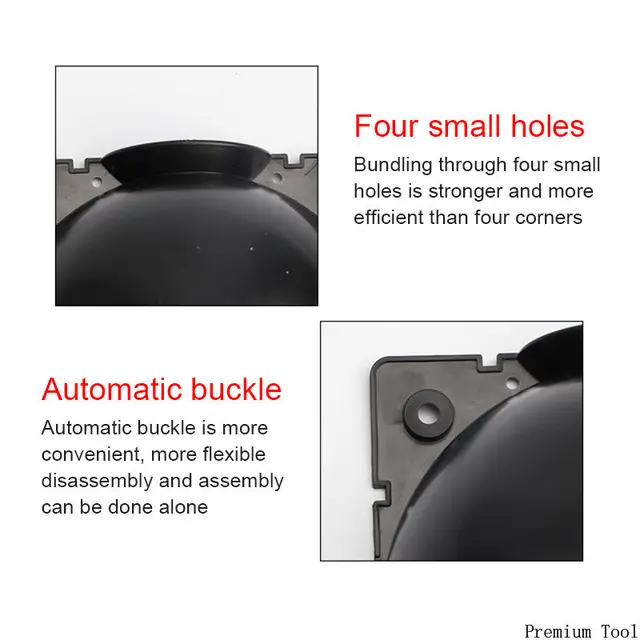 Four small holes

Bundling through four small holes is stronger and more efficient than four corners

Automatic buckle

Automatic buckle is more convenient, more flexible disassembly and assembly can be done alone

Premium Tool