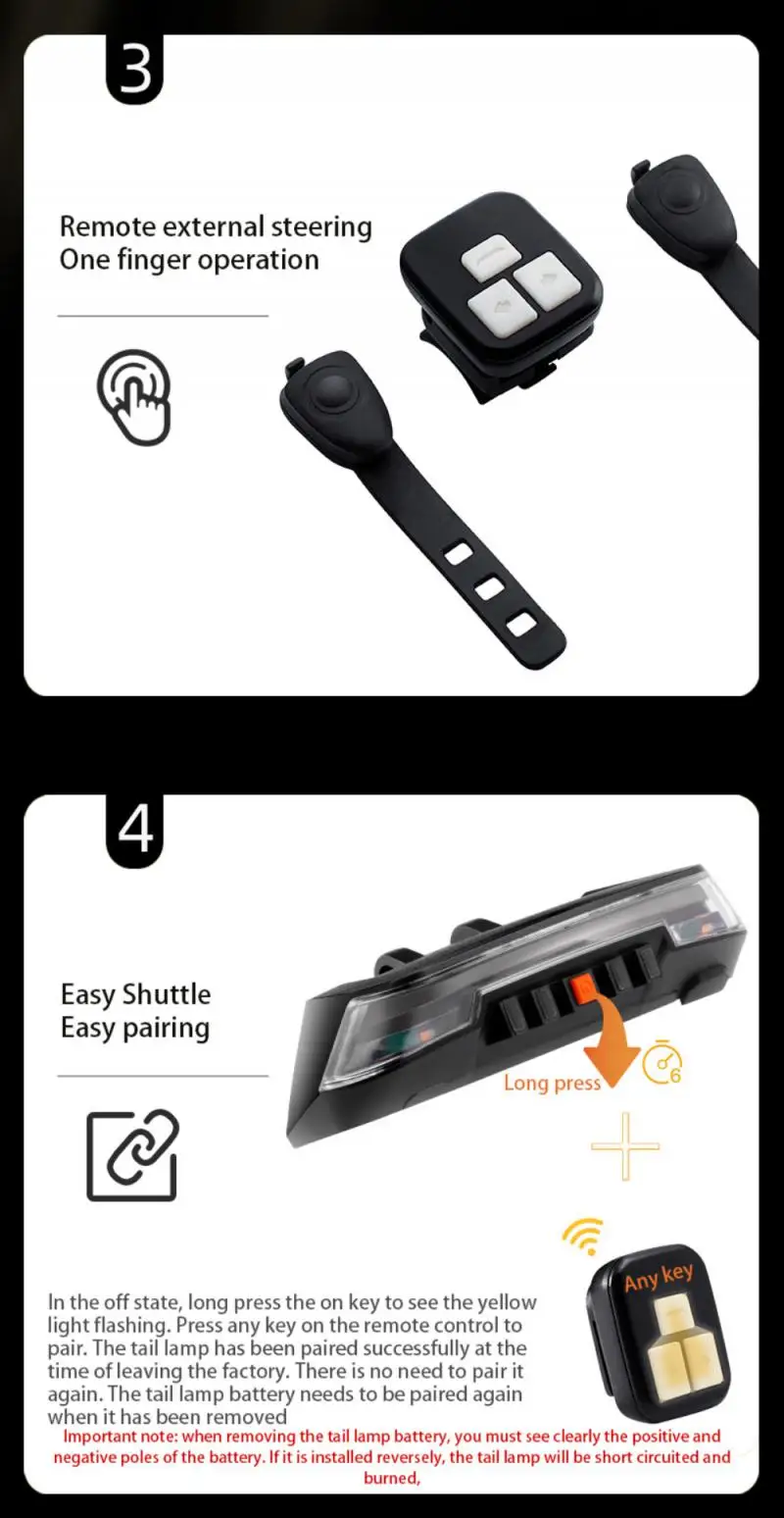 3

Remote external steering
One finger operation

4

Easy Shuttle
Easy pairing

Long press

6

Any key

In the off state, long press the on key to see the yellow light flashing. Press any key on the remote control to pair. The tail lamp has been paired successfully at the time of leaving the factory. There is no need to pair it again. The tail lamp battery needs to be paired again when it has been removed

Important note: when removing the tail lamp battery, you must see clearly the positive and negative poles of the battery. If it is installed reversely, the tail lamp will be short circuited and burned,