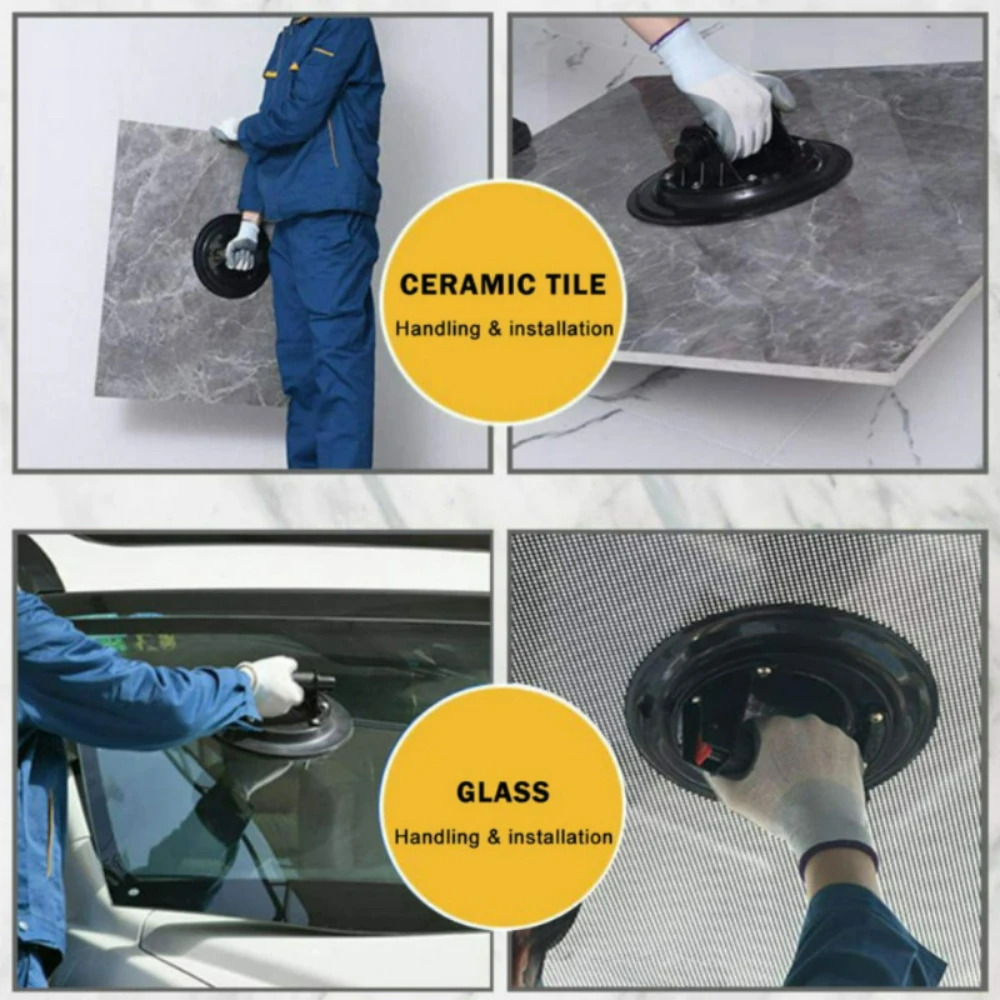 CERAMIC TILE
Handling & installation

GLASS
Handling & installation