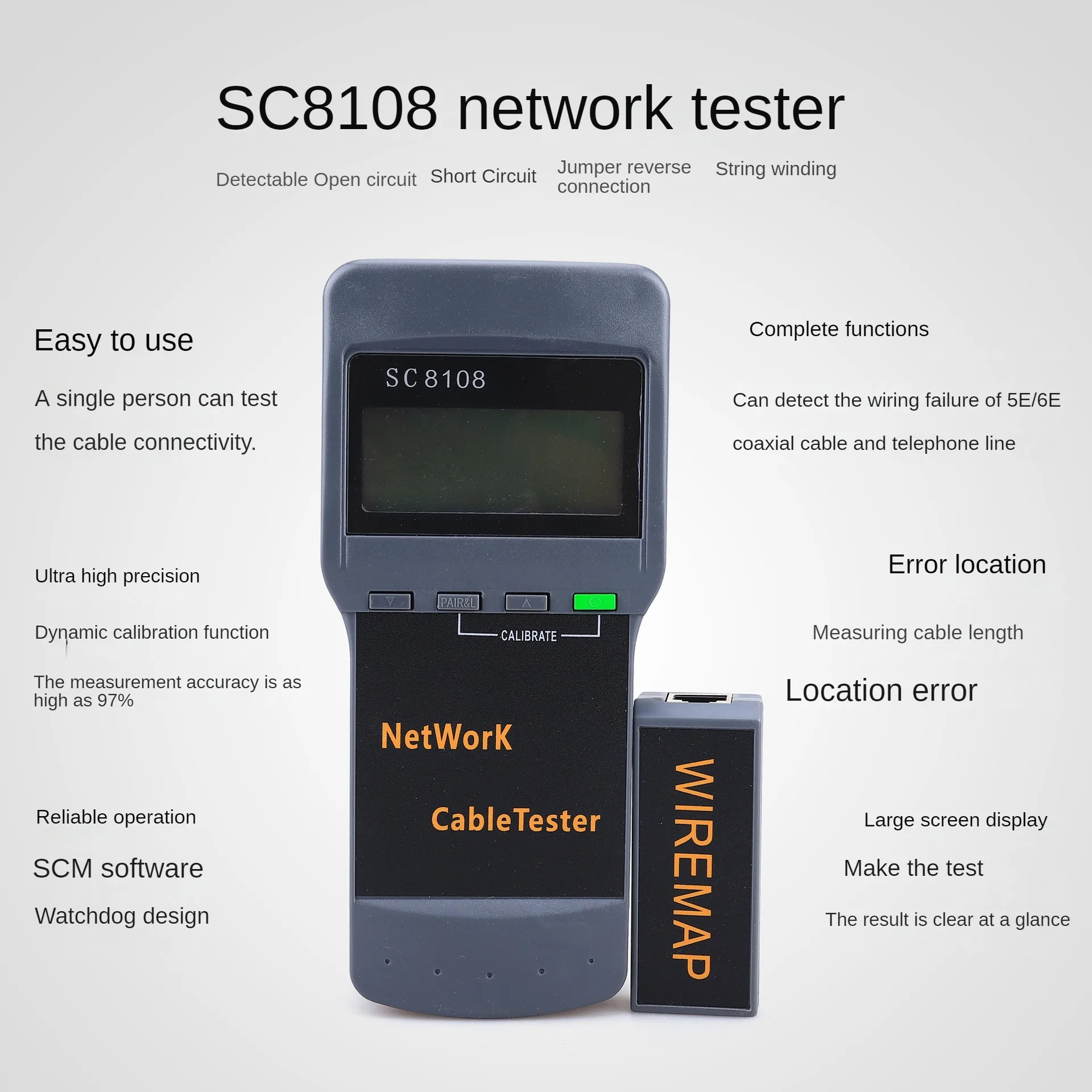 SC8108 network tester

Detectable Open circuit Short Circuit Jumper reverse connection String winding

Easy to use

A single person can test the cable connectivity.

Ultra high precision

Dynamic calibration function

The measurement accuracy is as high as 97%

Reliable operation

SCM software

Watchdog design

SC8108

PAIR&L

CALIBRATE

NetWorK

CableTester

WIREMAP

Complete functions

Can detect the wiring failure of 5E/6E coaxial cable and telephone line

Error location

Measuring cable length

Location error

Large screen display

Make the test

The result is clear at a glance