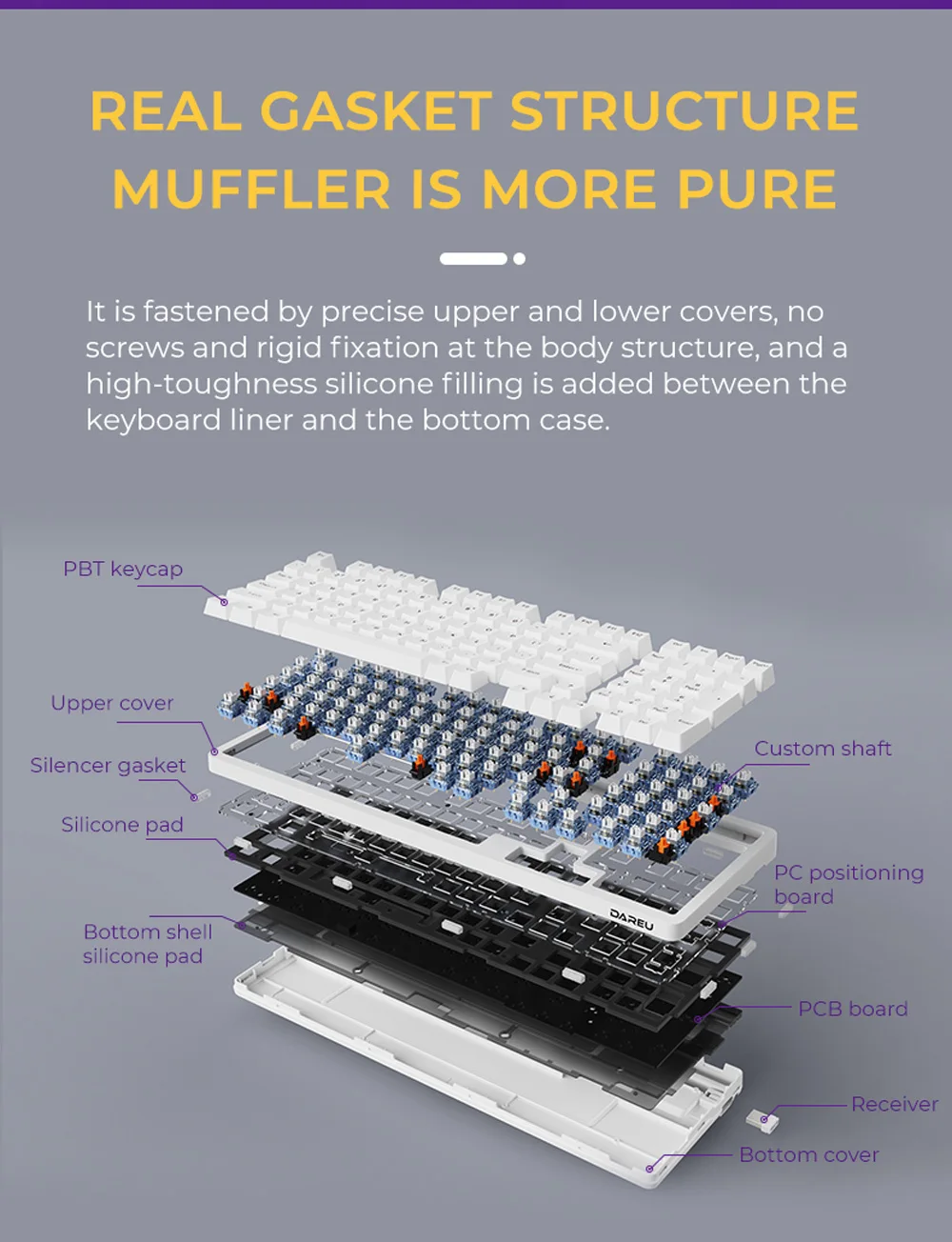 REAL GASKET STRUCTURE
MUFFLER IS MORE PURE

It is fastened by precise upper and lower covers, no screws and rigid fixation at the body structure, and a high-toughness silicone filling is added between the keyboard liner and the bottom case.

PBT keycap

Upper cover

Silencer gasket

Silicone pad

Bottom shell silicone pad

Custom shaft

PC positioning board

DAREU

PCB board

Receiver

Bottom cover