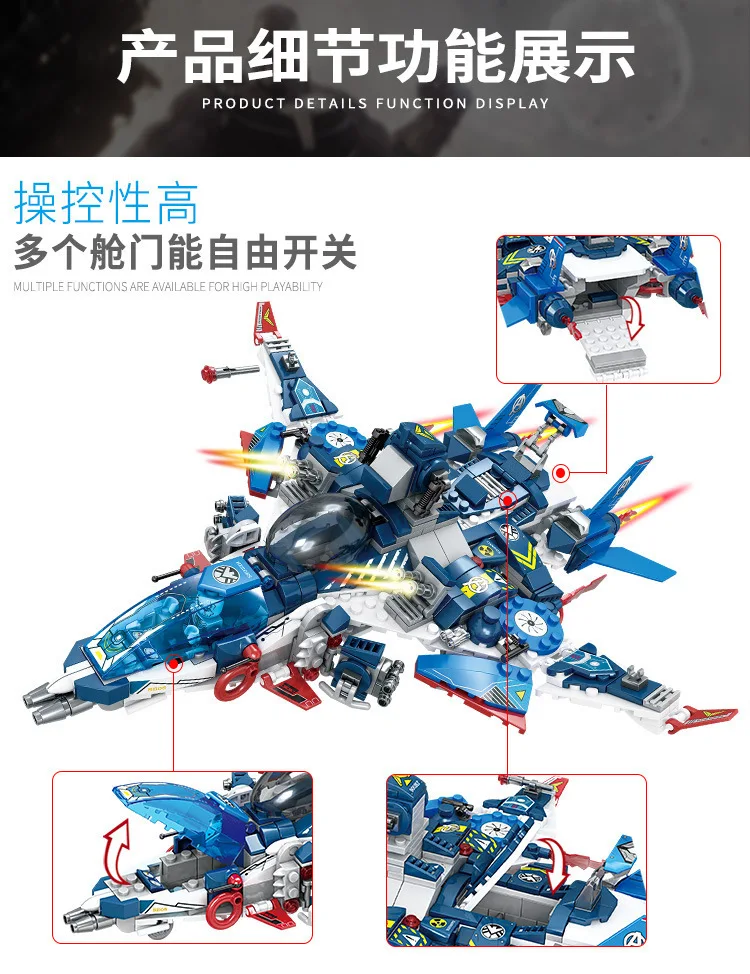 产品细节功能展示
PRODUCT DETAILS FUNCTION DISPLAY

操控性高
多个舱门能自由开关
MULTIPLE FUNCTIONS ARE AVAILABLE FOR HIGH PLAYABILITY