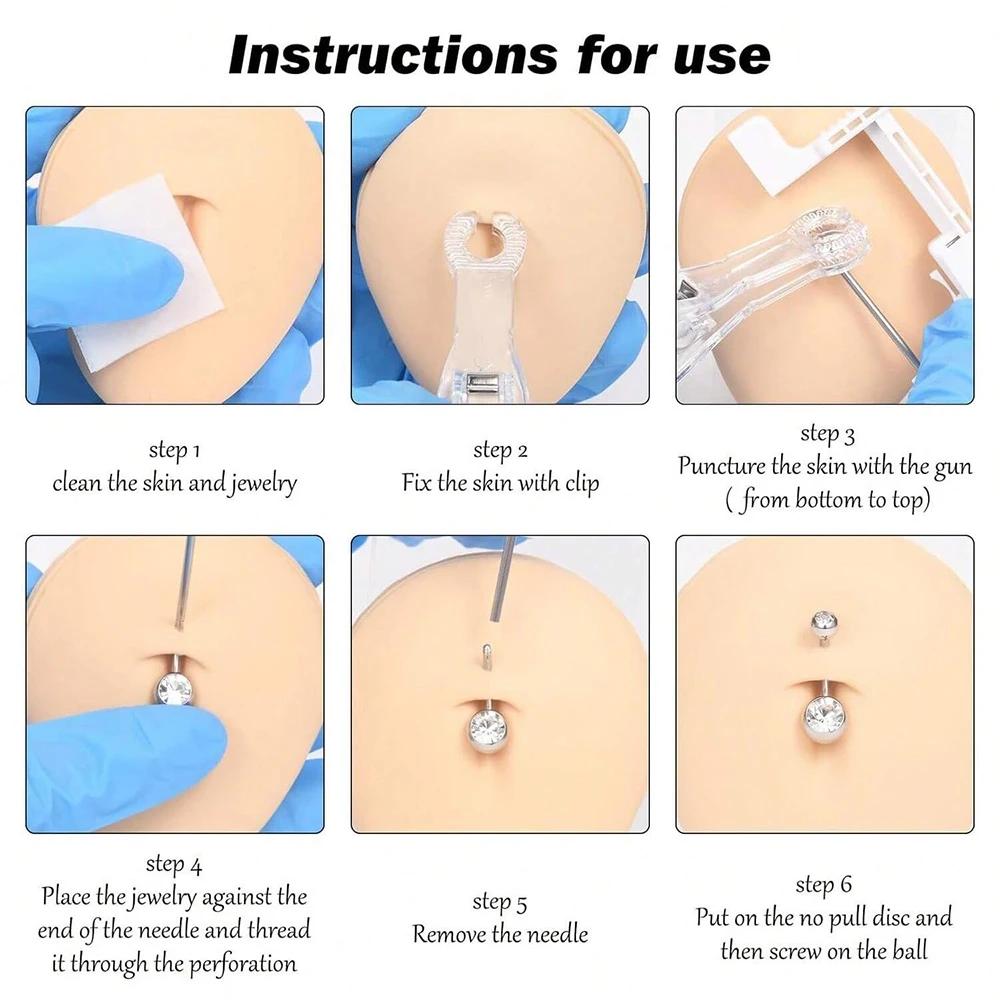 Instructions for use

step 1
clean the skin and jewelry

step 2
Fix the skin with clip

step 3
Puncture the skin with the gun
( from bottom to top)

step 4
Place the jewelry against the end of the needle and thread it through the perforation

step 5
Remove the needle

step 6
Put on the no pull disc and then screw on the ball