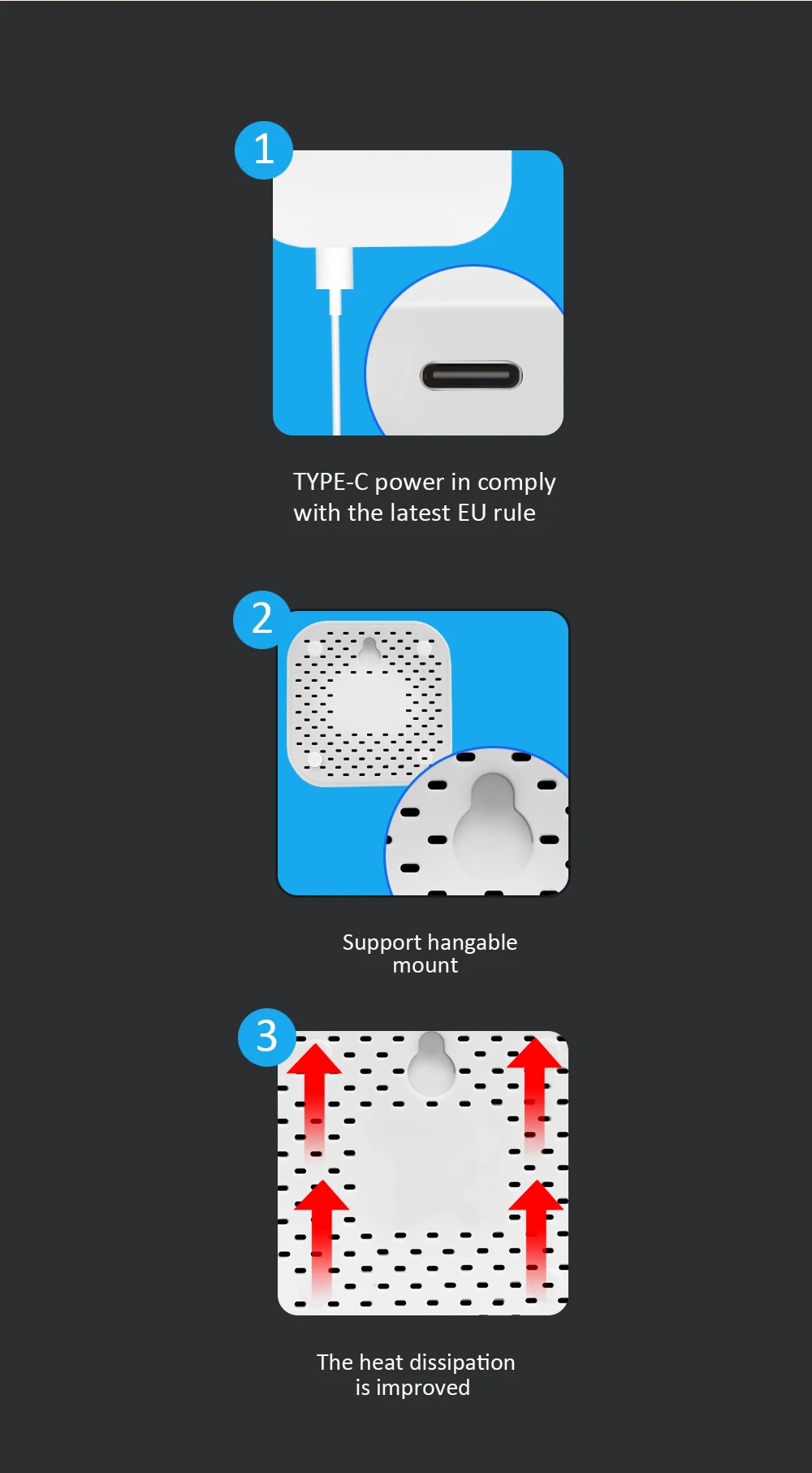 1

TYPE-C power in comply with the latest EU rule

2

Support hangable mount

3

The heat dissipation is improved