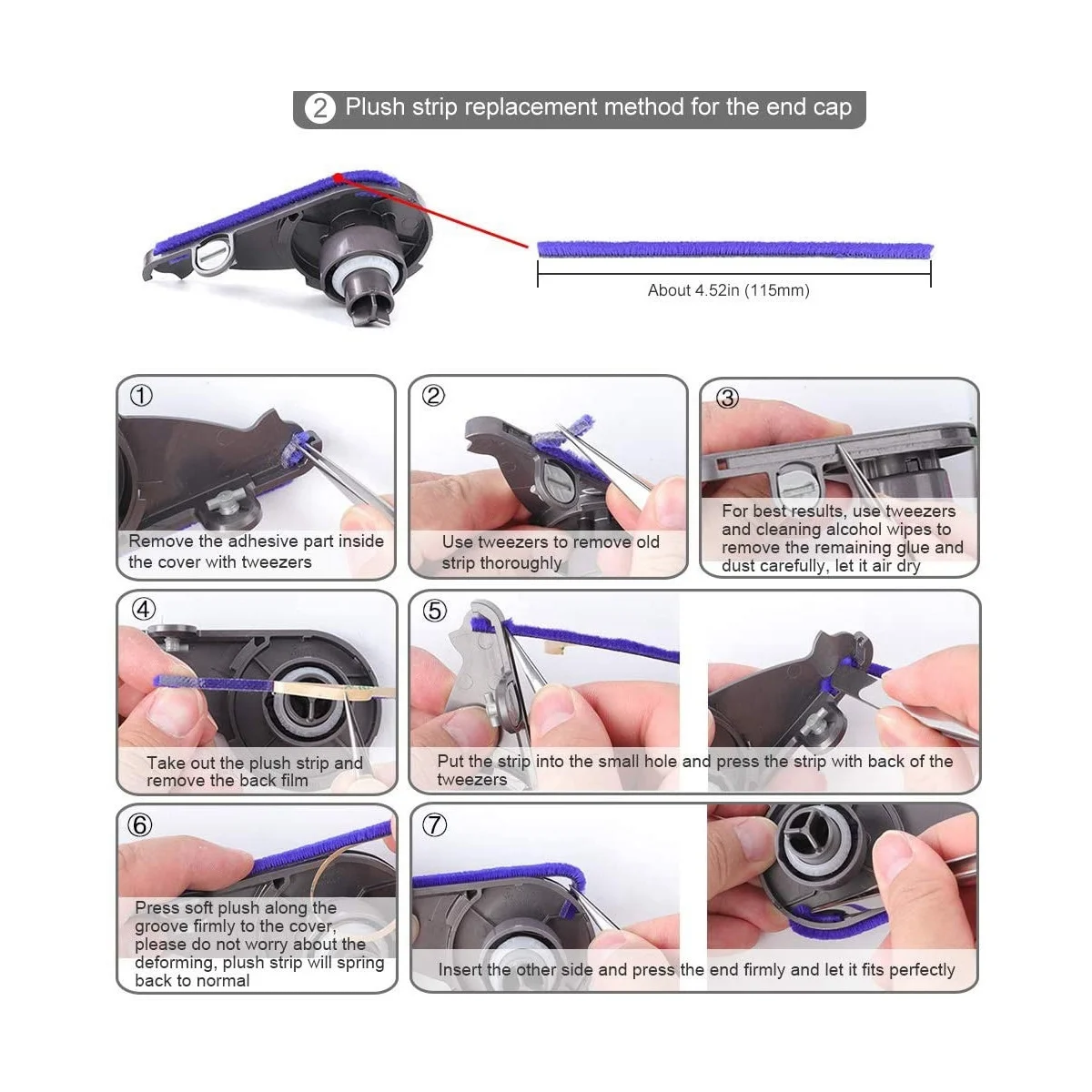 ② Plush strip replacement method for the end cap

About 4.52in (115mm)

①
Remove the adhesive part inside the cover with tweezers

②
Use tweezers to remove old strip thoroughly

③
For best results, use tweezers and cleaning alcohol wipes to remove the remaining glue and dust carefully, let it air dry

④
Take out the plush strip and remove the back film

⑤
Put the strip into the small hole and press the strip with back of the tweezers

⑥
Press soft plush along the groove firmly to the cover, please do not worry about the deforming, plush strip will spring back to normal

⑦
Insert the other side and press the end firmly and let it fits perfectly