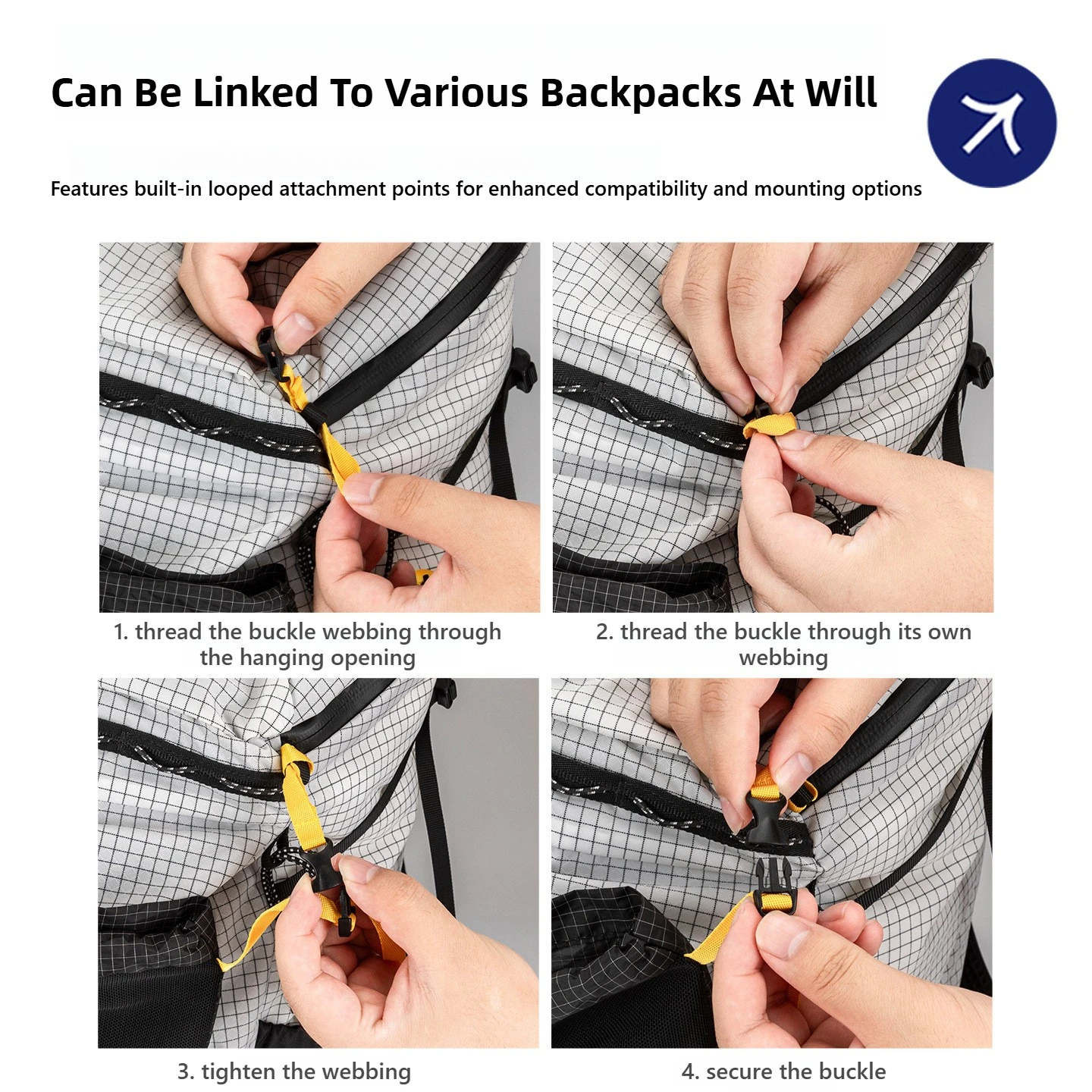 Can Be Linked To Various Backpacks At Will

Features built-in looped attachment points for enhanced compatibility and mounting options

1. thread the buckle webbing through the hanging opening

2. thread the buckle through its own webbing

3. tighten the webbing

4. secure the buckle