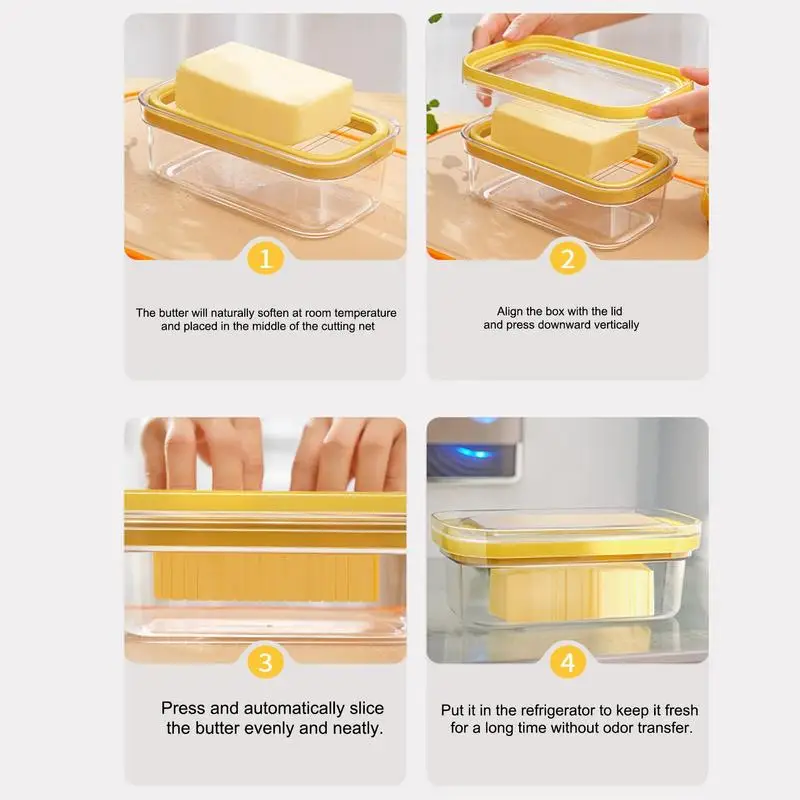 1

The butter will naturally soften at room temperature and placed in the middle of the cutting net

2

Align the box with the lid and press downward vertically

3

Press and automatically slice the butter evenly and neatly.

4

Put it in the refrigerator to keep it fresh for a long time without odor transfer.