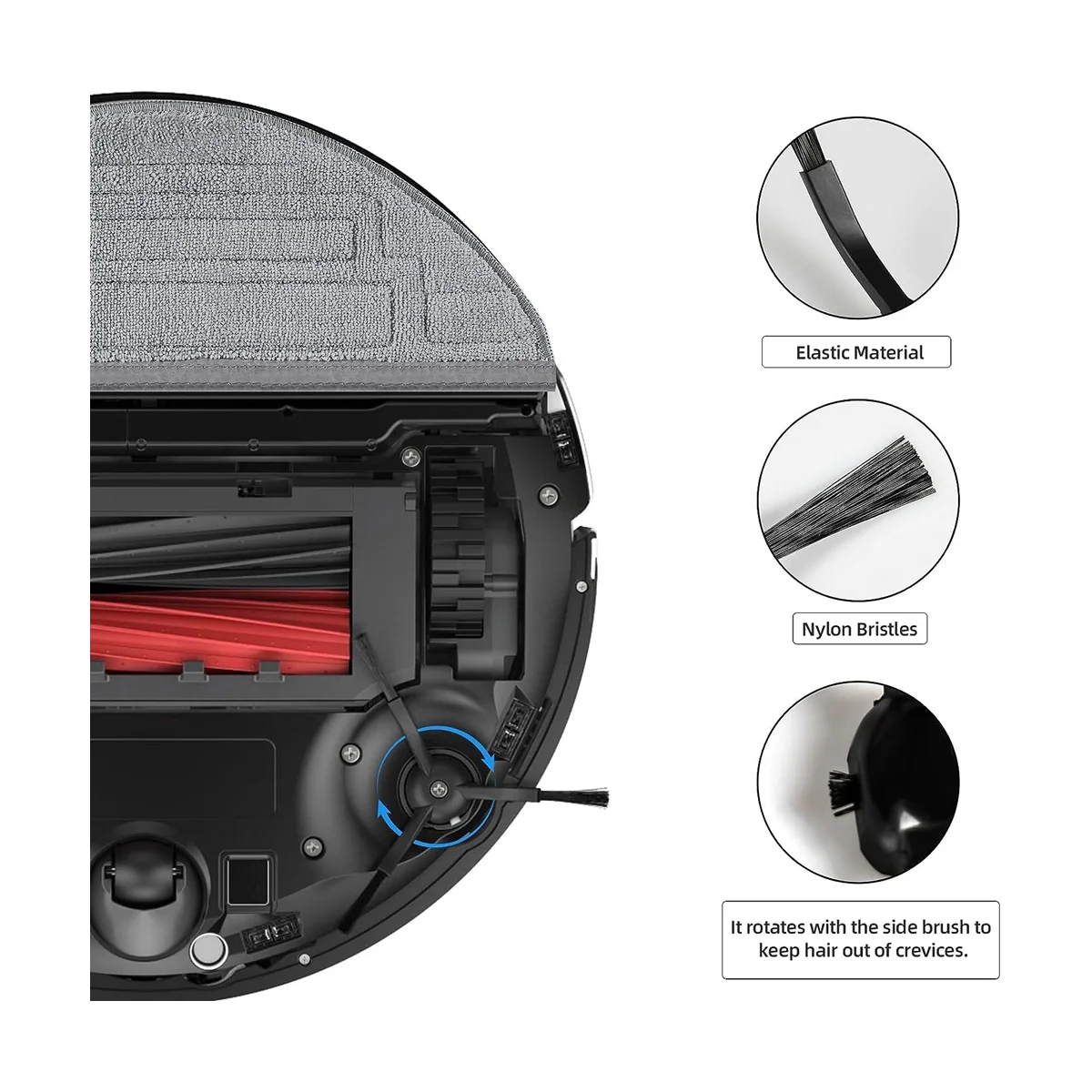 Elastic Material

Nylon Bristles

It rotates with the side brush to keep hair out of crevices.