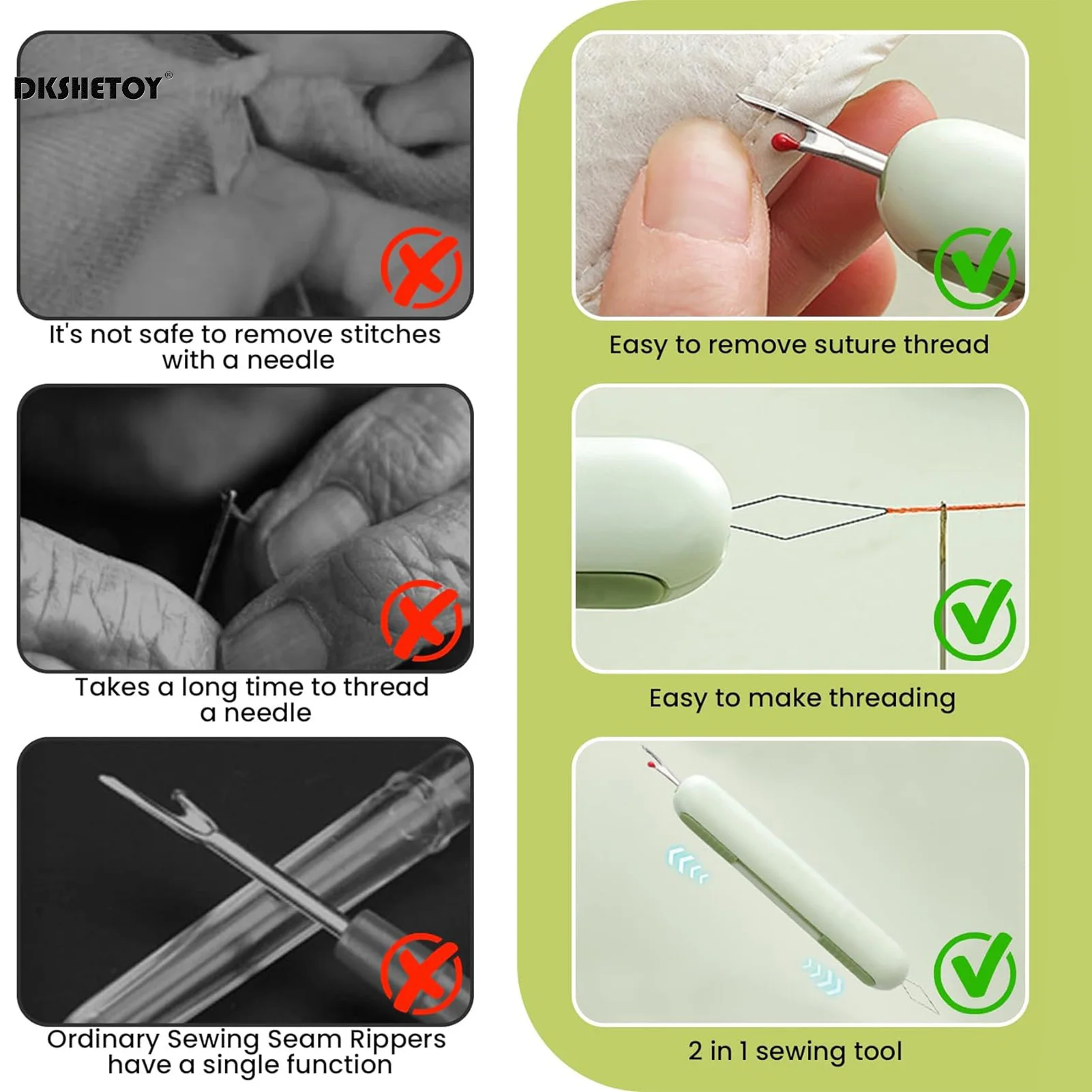 DKSHETOY®

It's not safe to remove stitches with a needle

Takes a long time to thread a needle

Ordinary Sewing Seam Rippers have a single function

Easy to remove suture thread

Easy to make threading

2 in 1 sewing tool