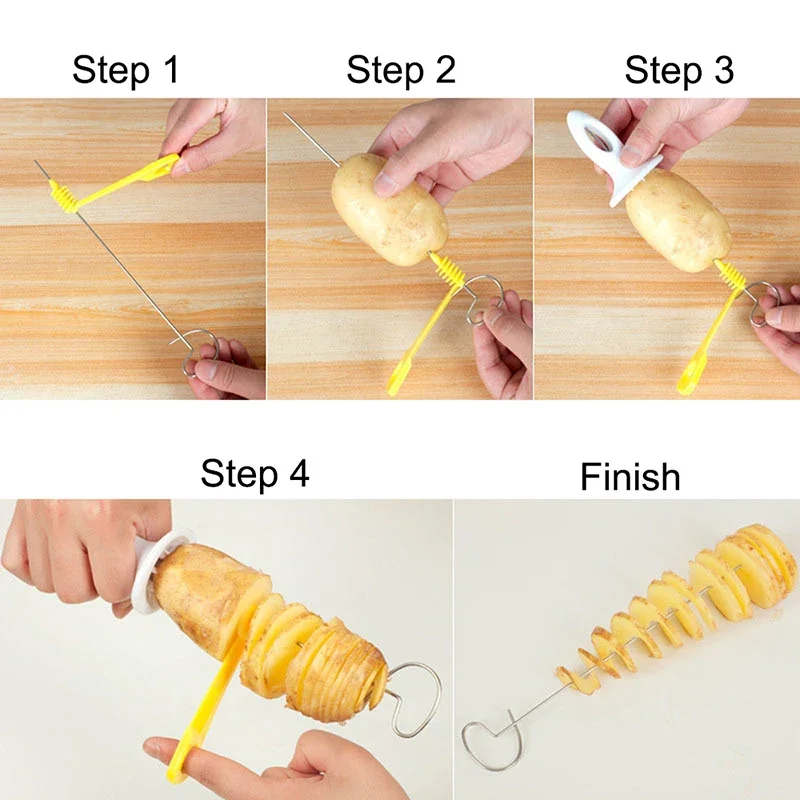 Step 1

Step 2

Step 3

Step 4

Finish