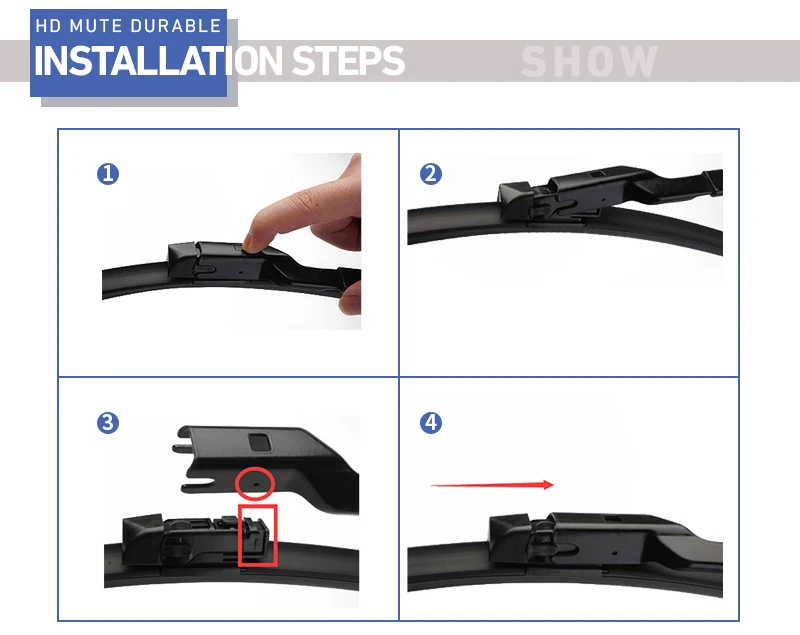 HD MUTE DURABLE
INSTALLATION STEPS SHOW

1

2

3

4