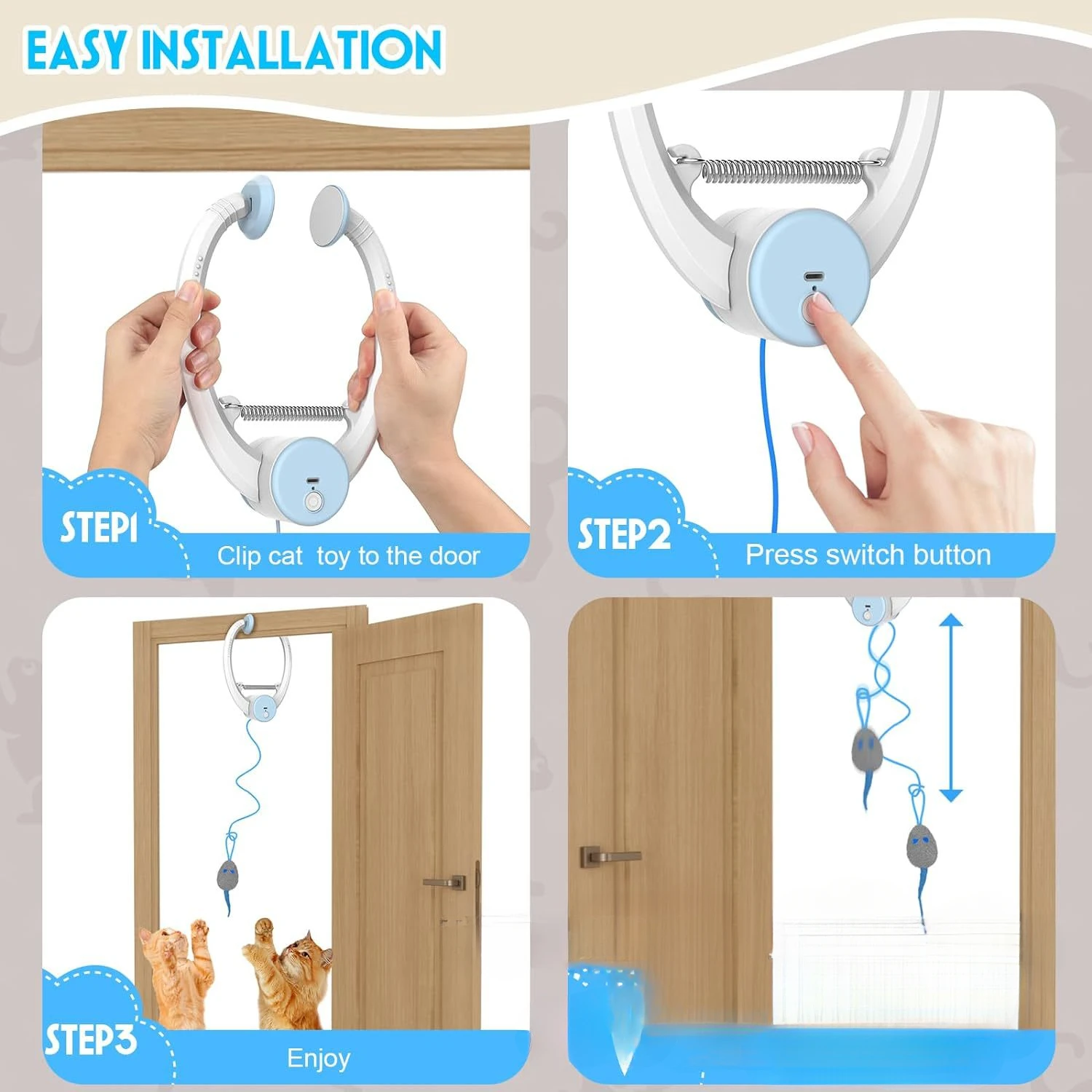 EASY INSTALLATION

STEP1 Clip cat toy to the door

STEP2 Press switch button

STEP3 Enjoy