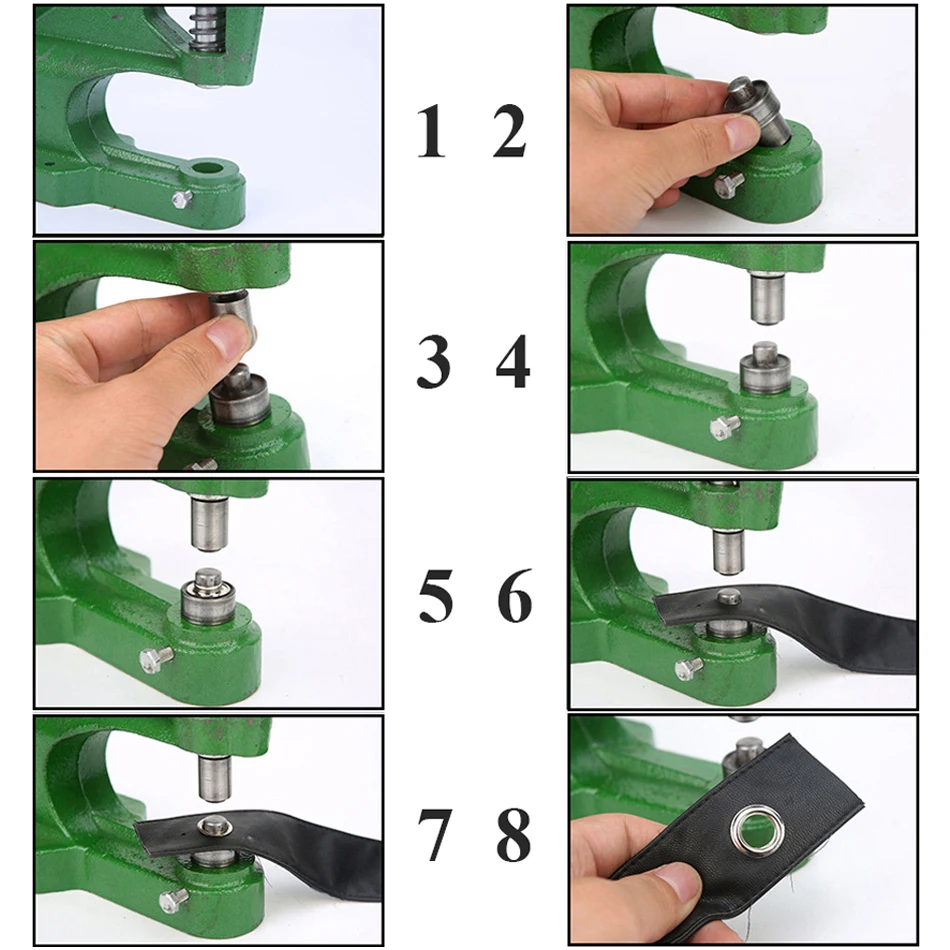 1 2

3 4

5 6

7 8