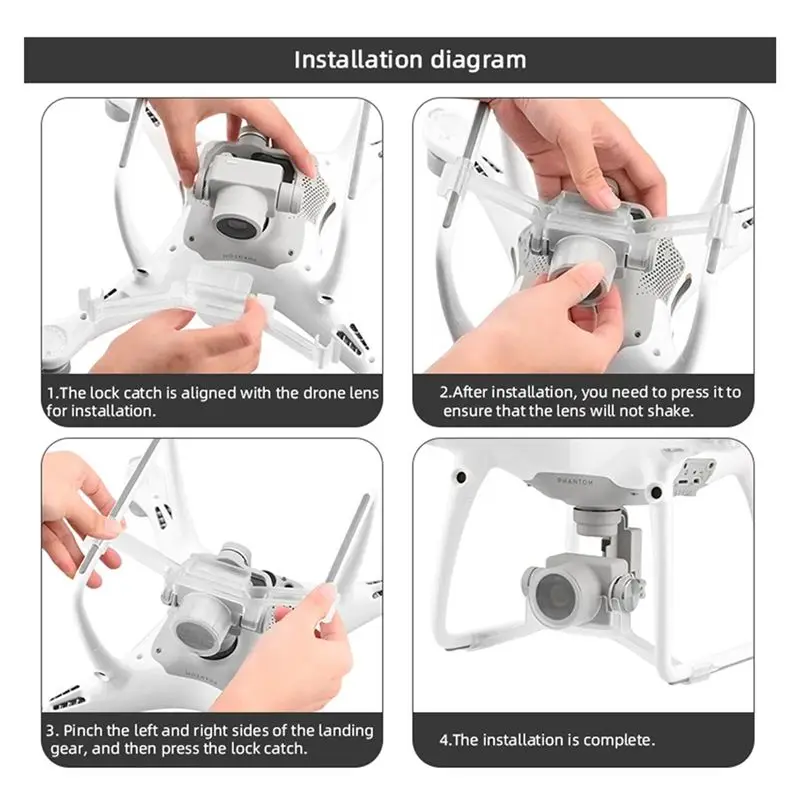 Installation diagram

1.The lock catch is aligned with the drone lens for installation.

2.After installation, you need to press it to ensure that the lens will not shake.

3. Pinch the left and right sides of the landing gear, and then press the lock catch.

PHANTOM

4.The installation is complete.