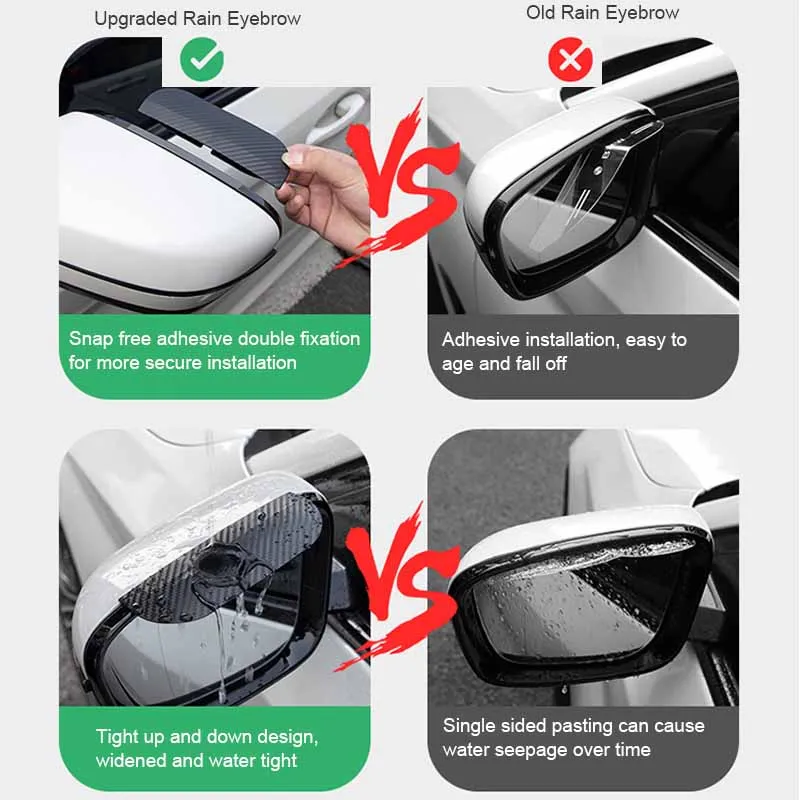 Upgraded Rain Eyebrow

Old Rain Eyebrow

VS

Snap free adhesive double fixation for more secure installation

Adhesive installation, easy to age and fall off

VS

Tight up and down design, widened and water tight

Single sided pasting can cause water seepage over time