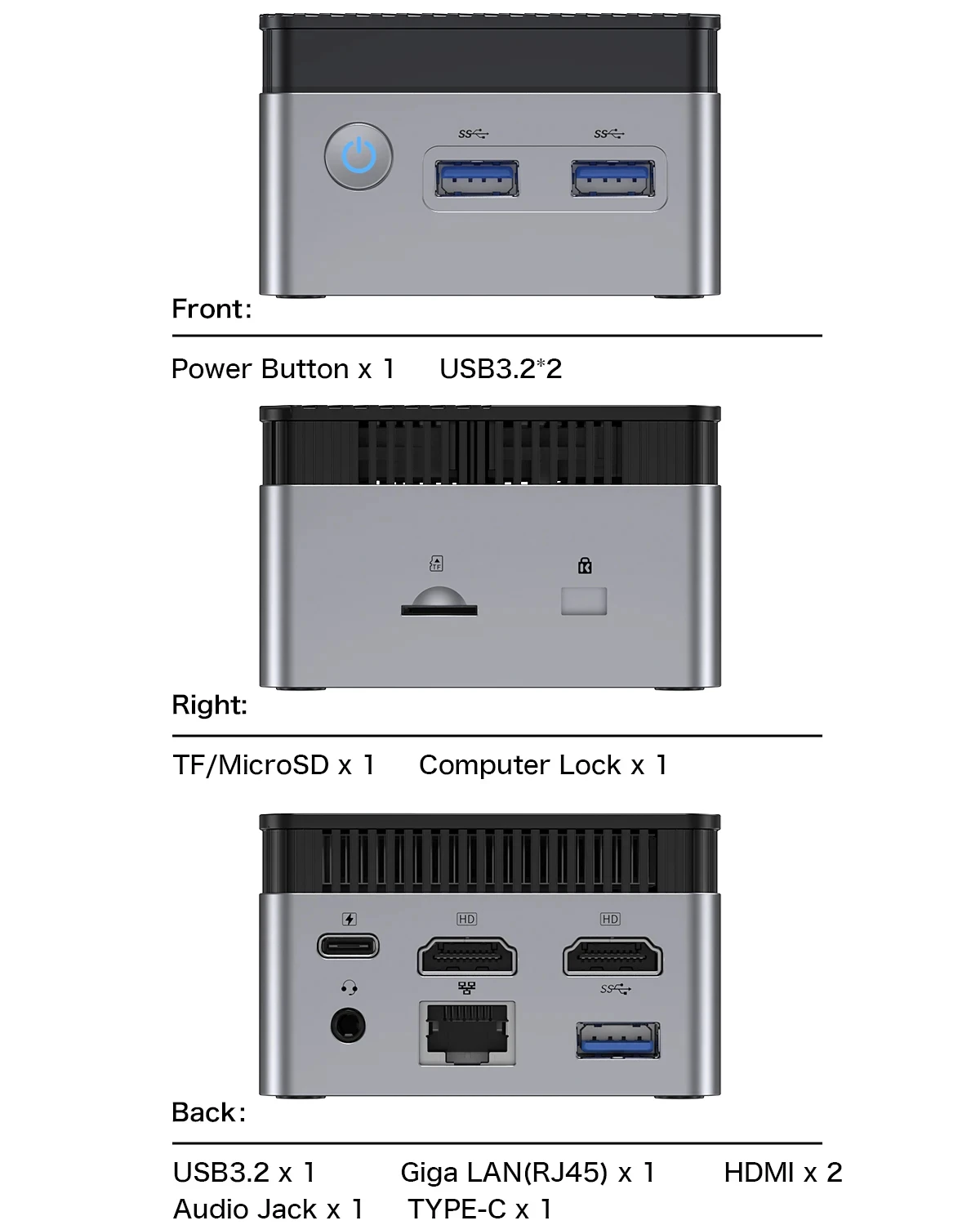 SS

SS

Front:

Power Button x 1 USB3.2*2

TF

Right:

TF/MicroSD x 1 Computer Lock x 1

HD

HD

SS

Back:

USB3.2 x 1 Giga LAN(RJ45) x 1 HDMI x 2
Audio Jack x 1 TYPE-C x 1