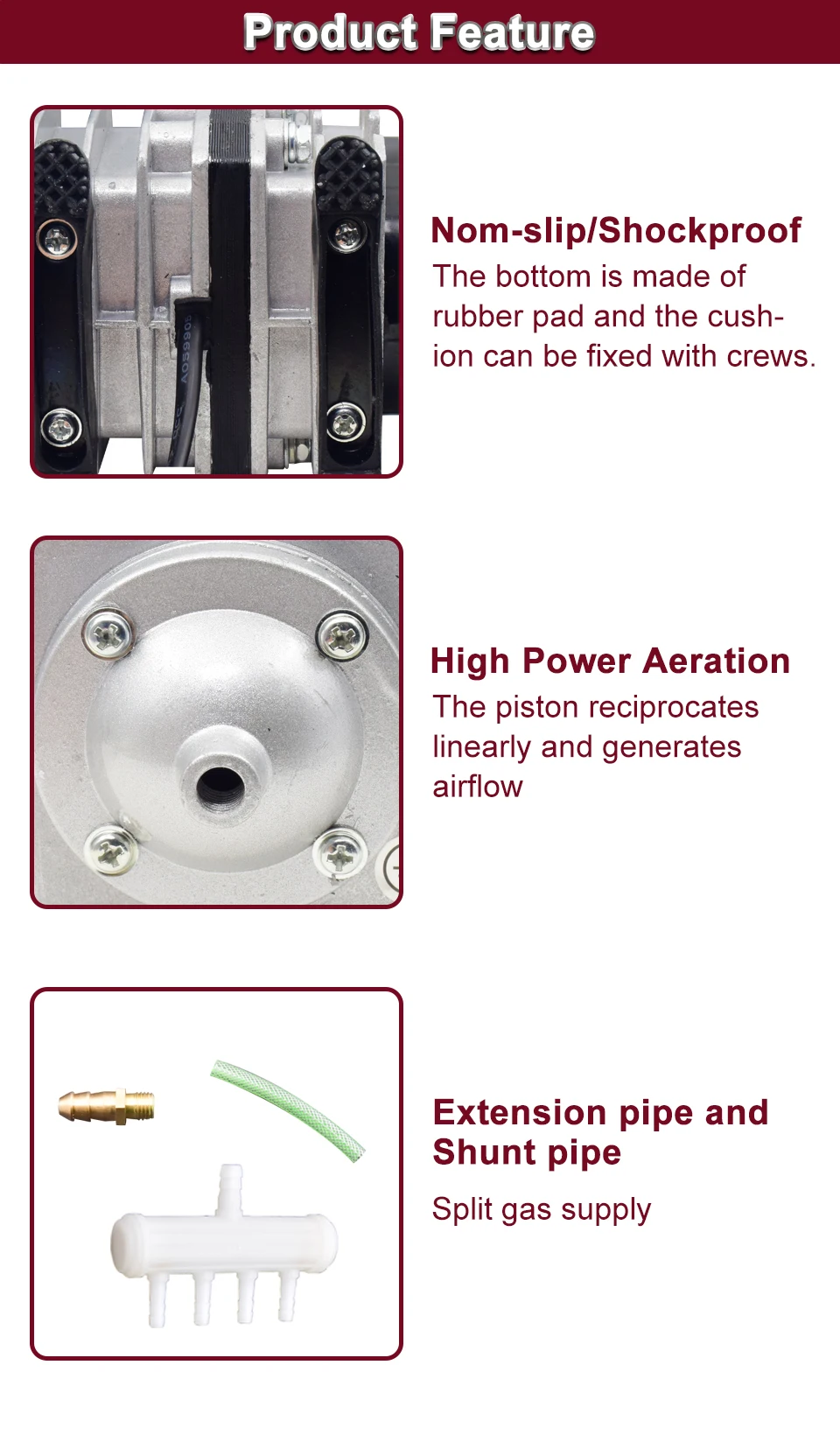 Product Feature

Nom-slip/Shockproof
The bottom is made of rubber pad and the cushion can be fixed with crews.

High Power Aeration
The piston reciprocates linearly and generates airflow

Extension pipe and Shunt pipe
Split gas supply