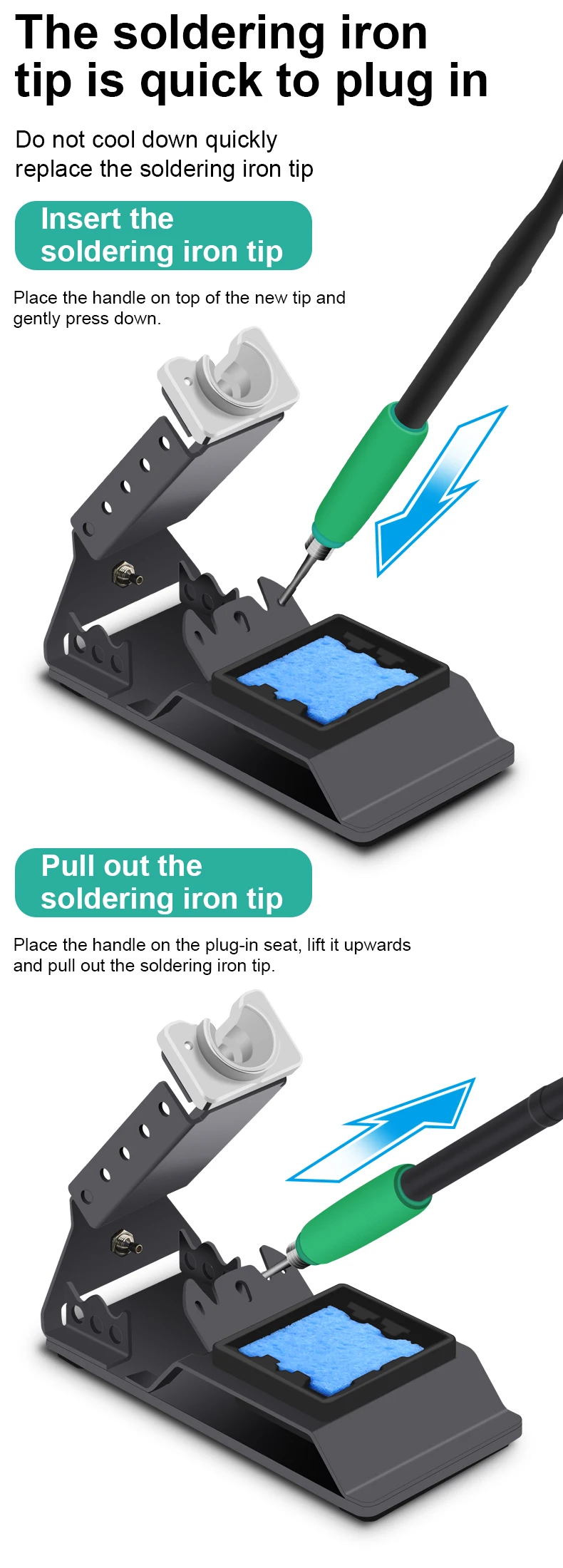 The soldering iron tip is quick to plug in

Do not cool down quickly replace the soldering iron tip

Insert the soldering iron tip

Place the handle on top of the new tip and gently press down.

Pull out the soldering iron tip

Place the handle on the plug-in seat, lift it upwards and pull out the soldering iron tip.