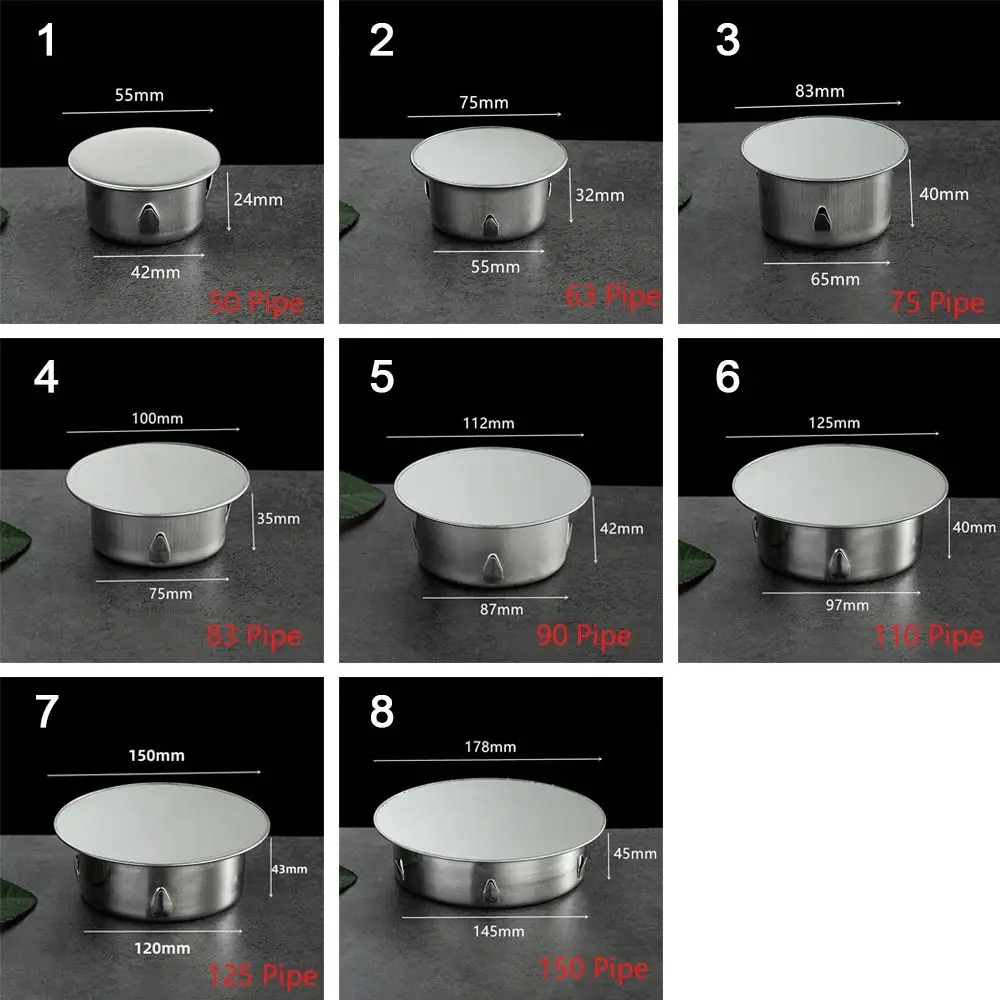 1
55mm
24mm
42mm
50 Pipe

2
75mm
32mm
55mm
63 Pipe

3
83mm
40mm
65mm
75 Pipe

4
100mm
35mm
75mm
83 Pipe

5
112mm
42mm
87mm
90 Pipe

6
125mm
40mm
97mm
110 Pipe

7
150mm
43mm
120mm
125 Pipe

8
178mm
45mm
145mm
150 Pipe