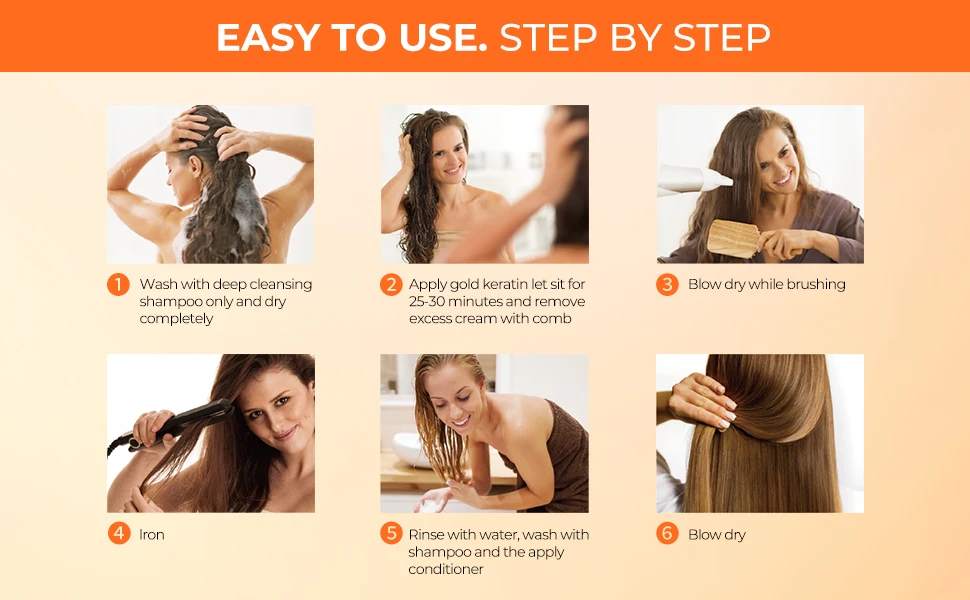 EASY TO USE. STEP BY STEP

1 Wash with deep cleansing shampoo only and dry completely

2 Apply gold keratin let sit for 25-30 minutes and remove excess cream with comb

3 Blow dry while brushing

4 Iron

5 Rinse with water, wash with shampoo and the apply conditioner

6 Blow dry