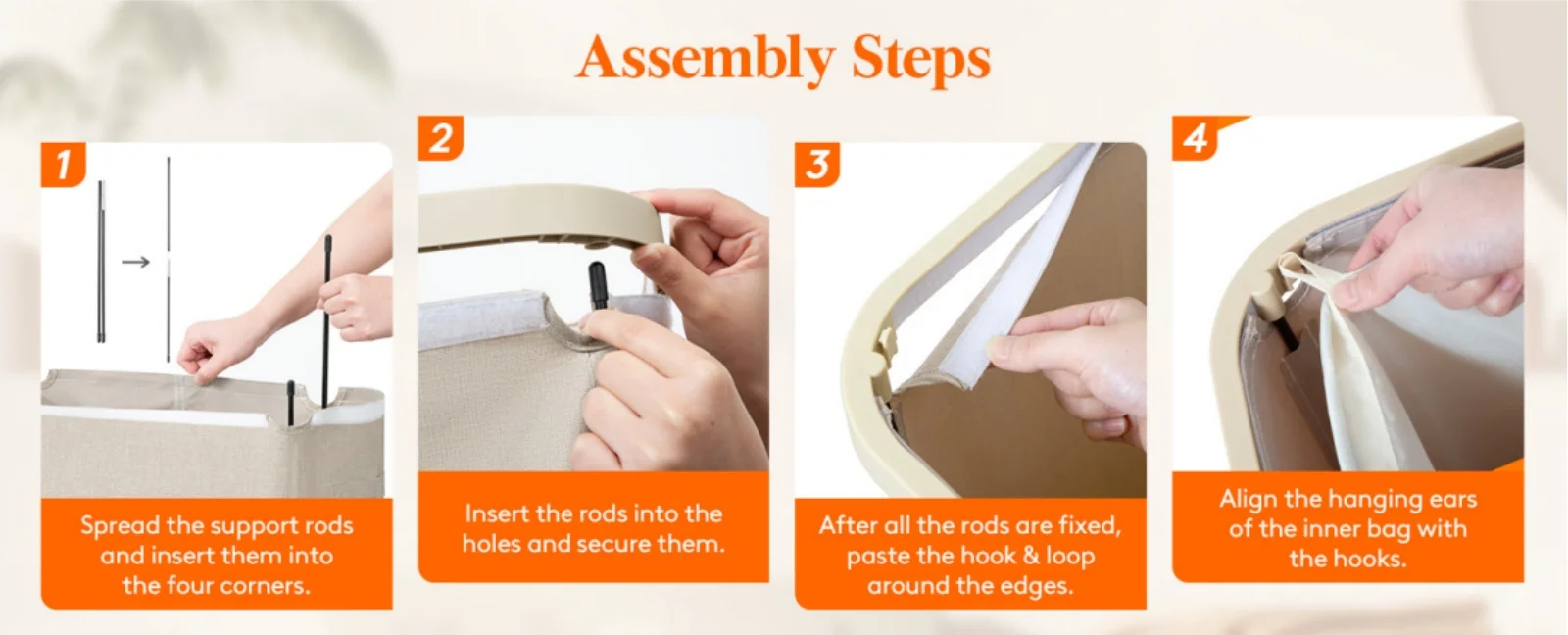 Assembly Steps

1

Spread the support rods and insert them into the four corners.

2

Insert the rods into the holes and secure them.

3

After all the rods are fixed, paste the hook & loop around the edges.

4

Align the hanging ears of the inner bag with the hooks.