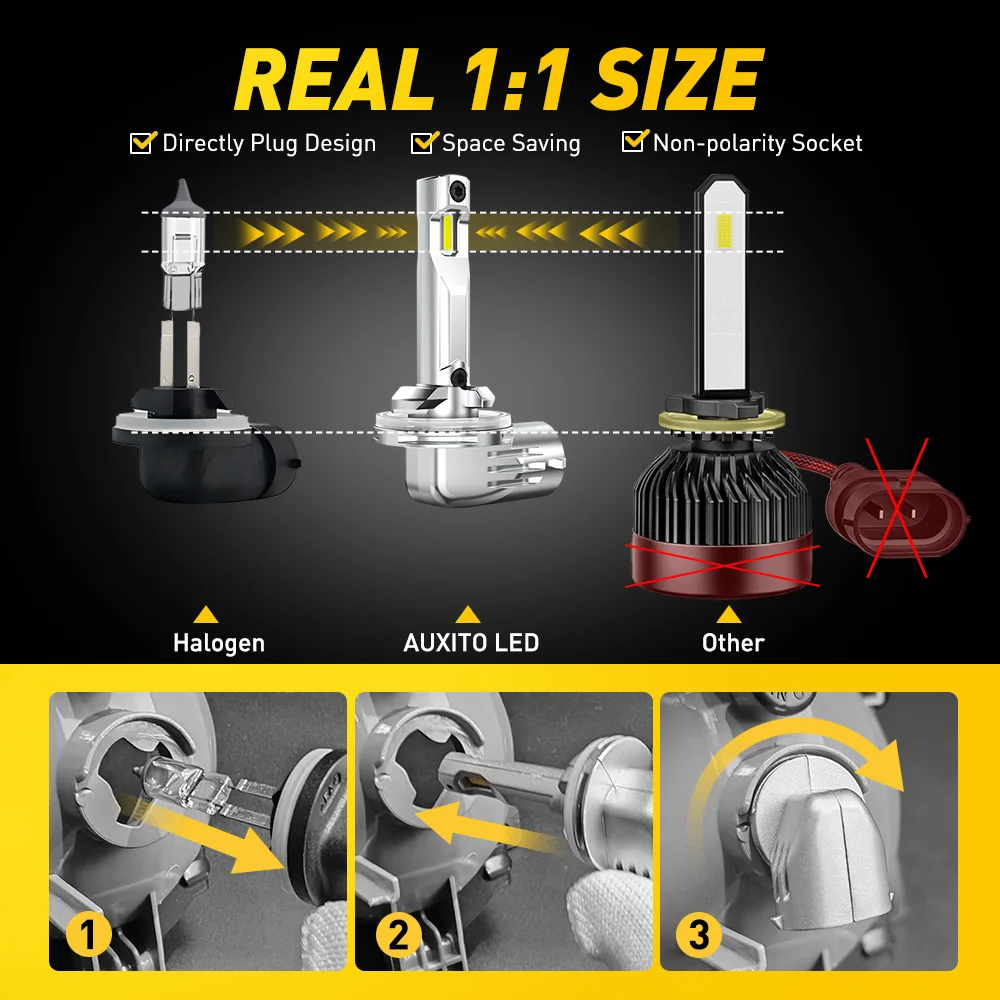 REAL 1:1 SIZE

Directly Plug Design Space Saving Non-polarity Socket

Halogen

AUXITO LED

Other

1

2

3