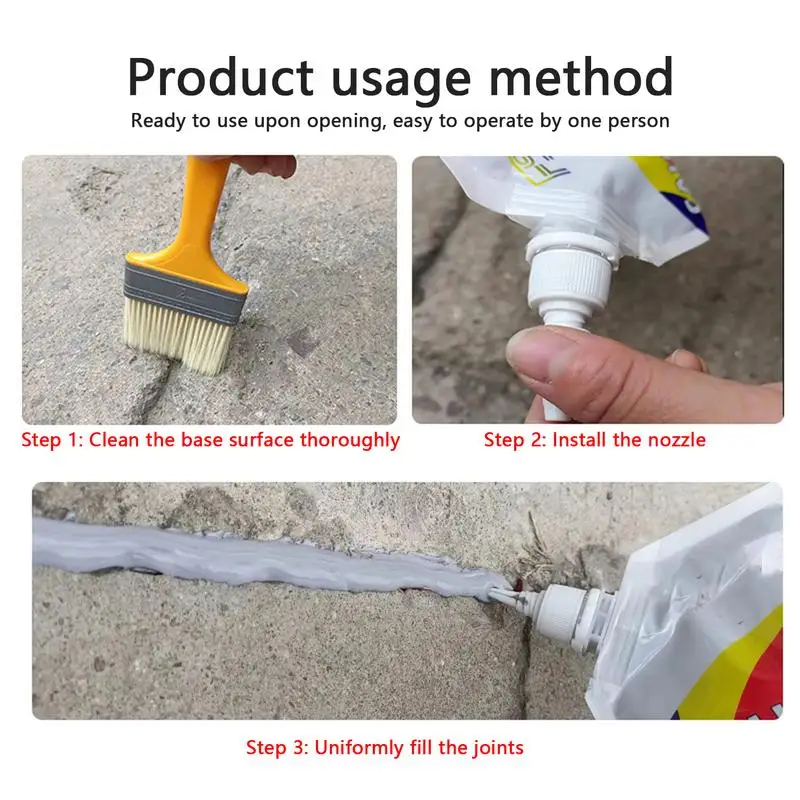 Product usage method

Ready to use upon opening, easy to operate by one person

Step 1: Clean the base surface thoroughly

Step 2: Install the nozzle

Step 3: Uniformly fill the joints