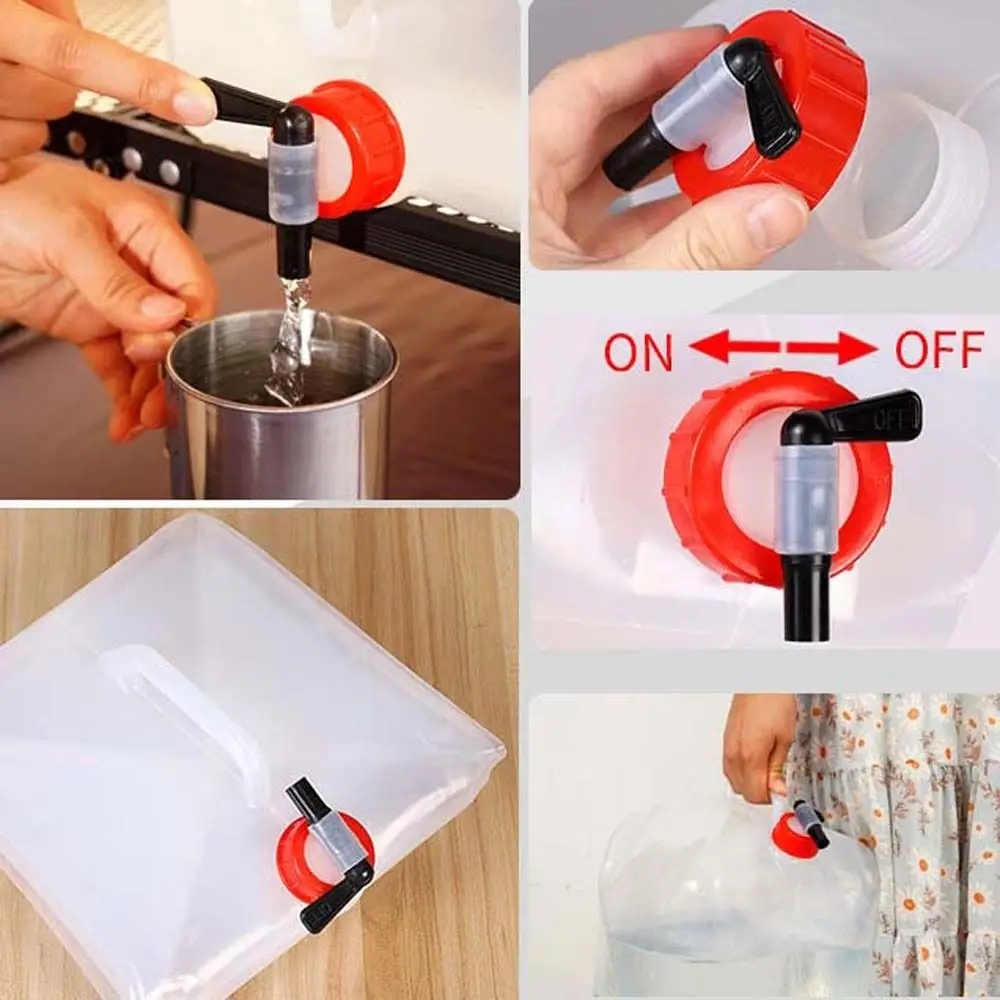 ON OFF

OFF