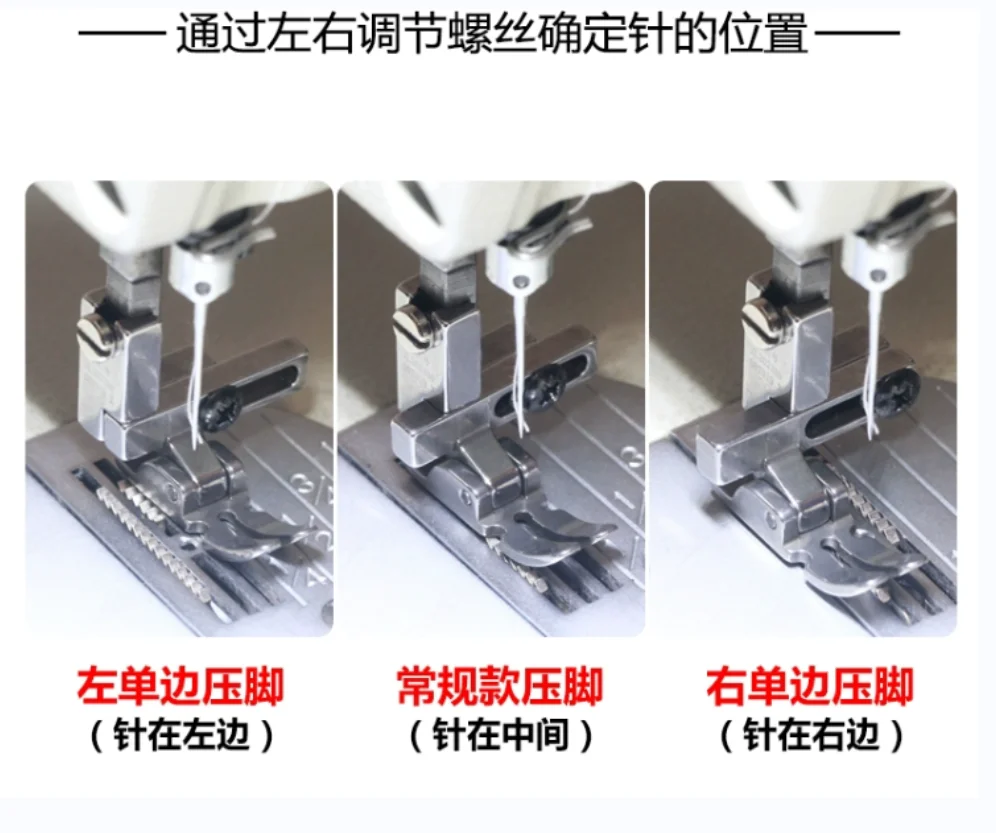 —— 通过左右调节螺丝确定针的位置 ——

左单边压脚
（针在左边）

常规款压脚
（针在中间）

右单边压脚
（针在右边）