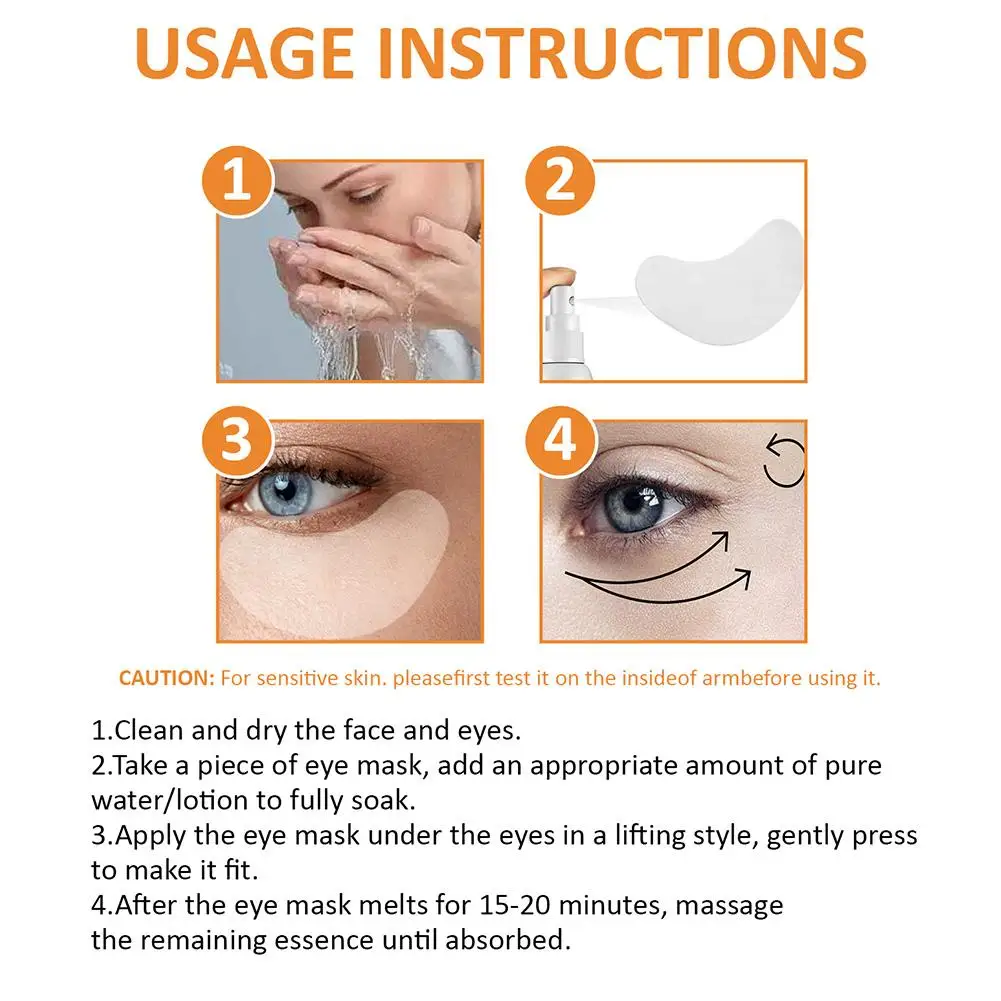 USAGE INSTRUCTIONS

1

2

3

4

CAUTION: For sensitive skin. pleasefirst test it on the insideof armbefore using it.

1.Clean and dry the face and eyes.
2.Take a piece of eye mask, add an appropriate amount of pure water/lotion to fully soak.
3.Apply the eye mask under the eyes in a lifting style, gently press to make it fit.
4.After the eye mask melts for 15-20 minutes, massage the remaining essence until absorbed.