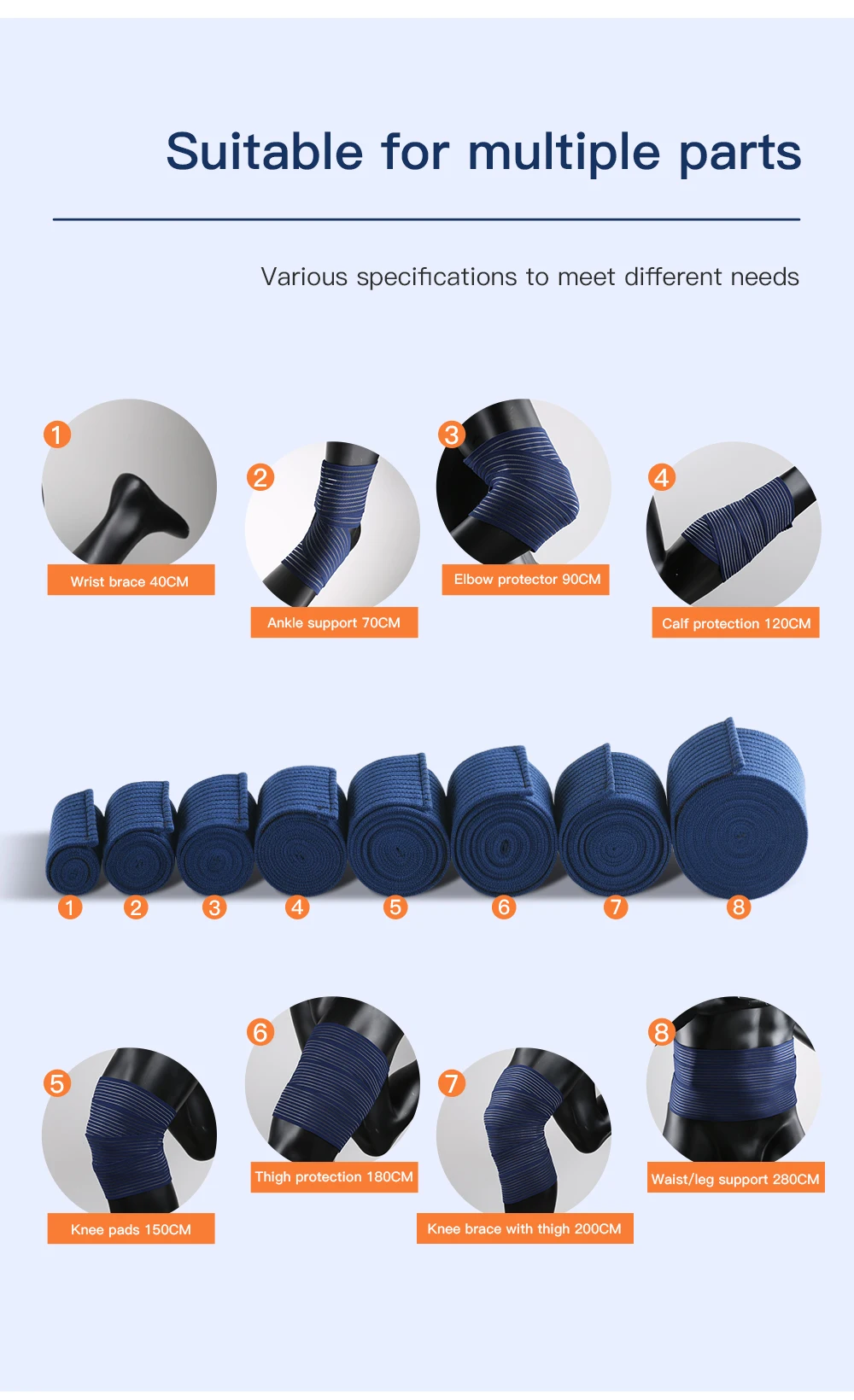 Suitable for multiple parts

Various specifications to meet different needs

1
Wrist brace 40CM

2
Ankle support 70CM

3
Elbow protector 90CM

4
Calf protection 120CM

1 2 3 4 5 6 7 8

5
Knee pads 150CM

6
Thigh protection 180CM

7
Knee brace with thigh 200CM

8
Waist/leg support 280CM