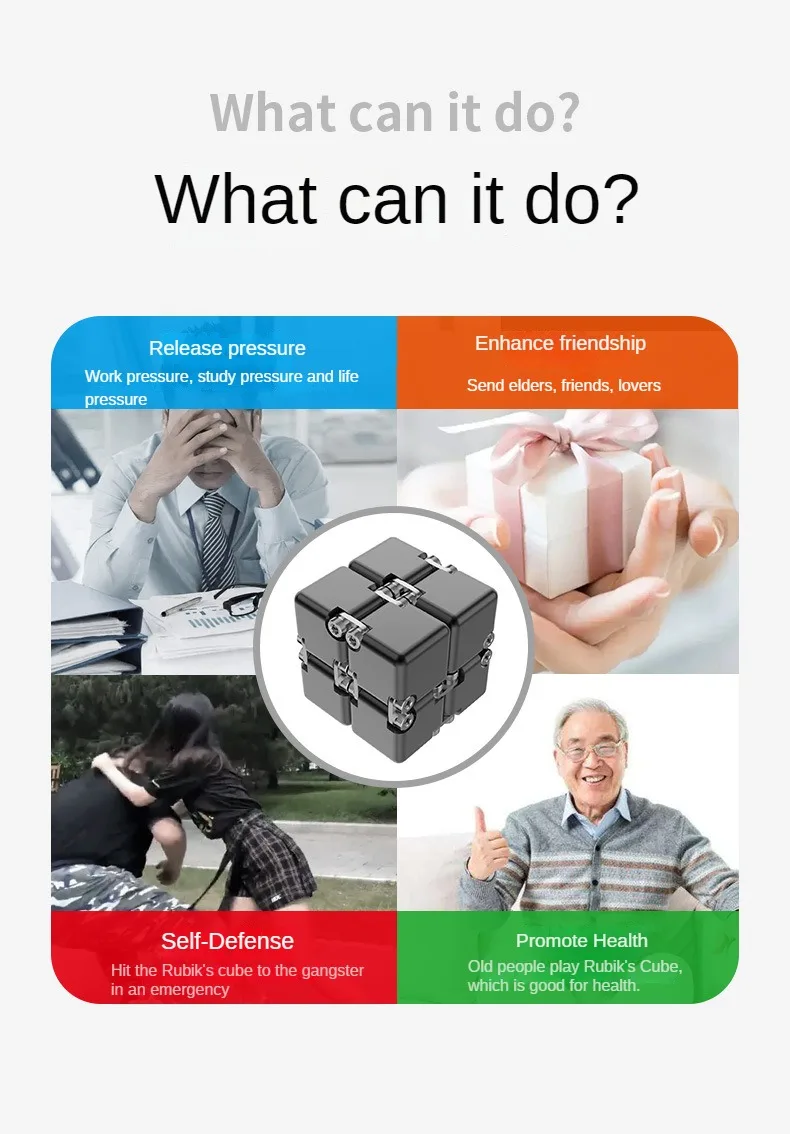 What can it do?

What can it do?

Release pressure

Work pressure, study pressure and life pressure

Enhance friendship

Send elders, friends, lovers

Self-Defense

Hit the Rubik's cube to the gangster in an emergency

Promote Health

Old people play Rubik's Cube, which is good for health.