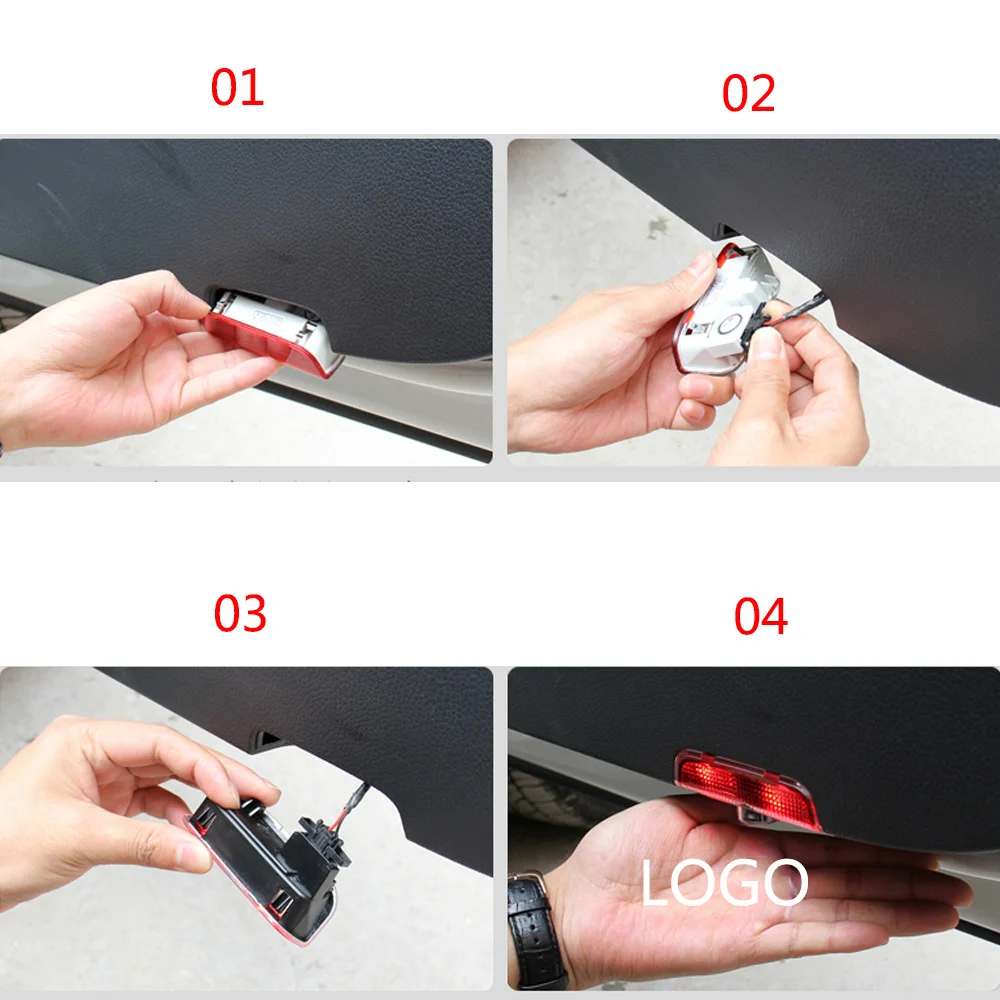 01

02

03

04

LOGO