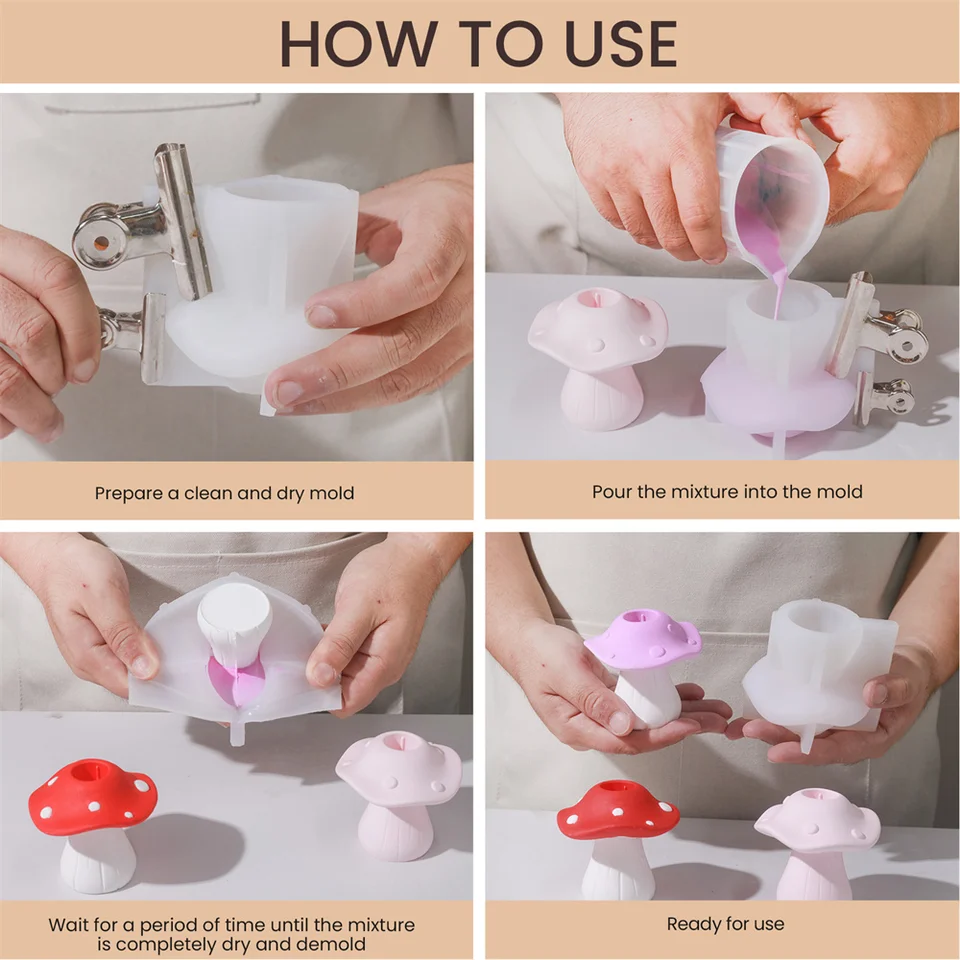 HOW TO USE

Prepare a clean and dry mold

Pour the mixture into the mold

Wait for a period of time until the mixture is completely dry and demold

Ready for use