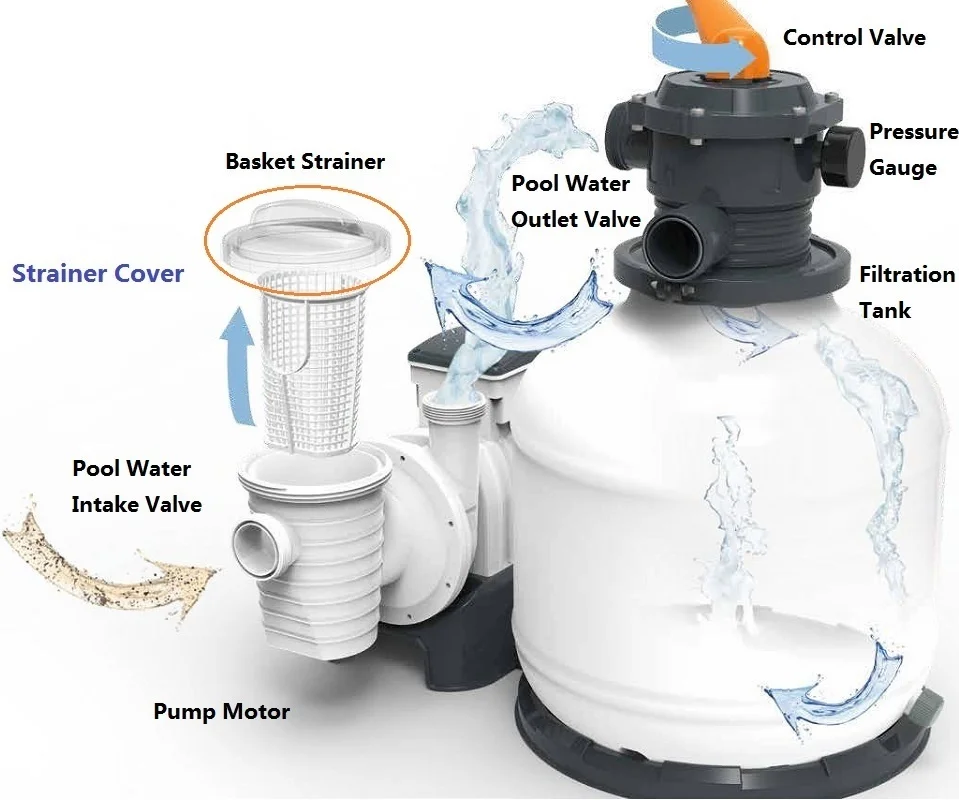 Control Valve

Pressure Gauge

Basket Strainer

Pool Water Outlet Valve

Strainer Cover

Filtration Tank

Pool Water Intake Valve

Pump Motor