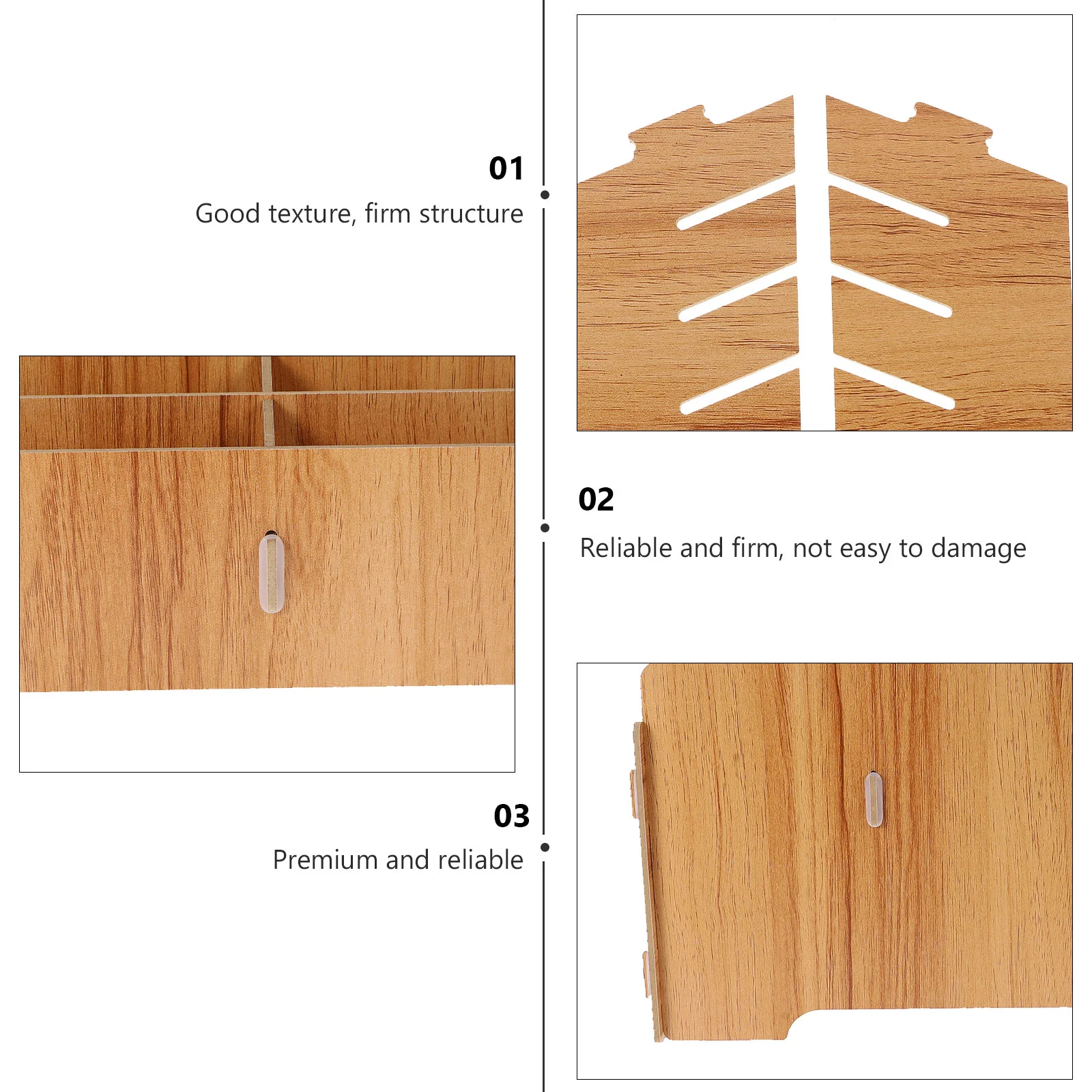 01
Good texture, firm structure

02
Reliable and firm, not easy to damage

03
Premium and reliable