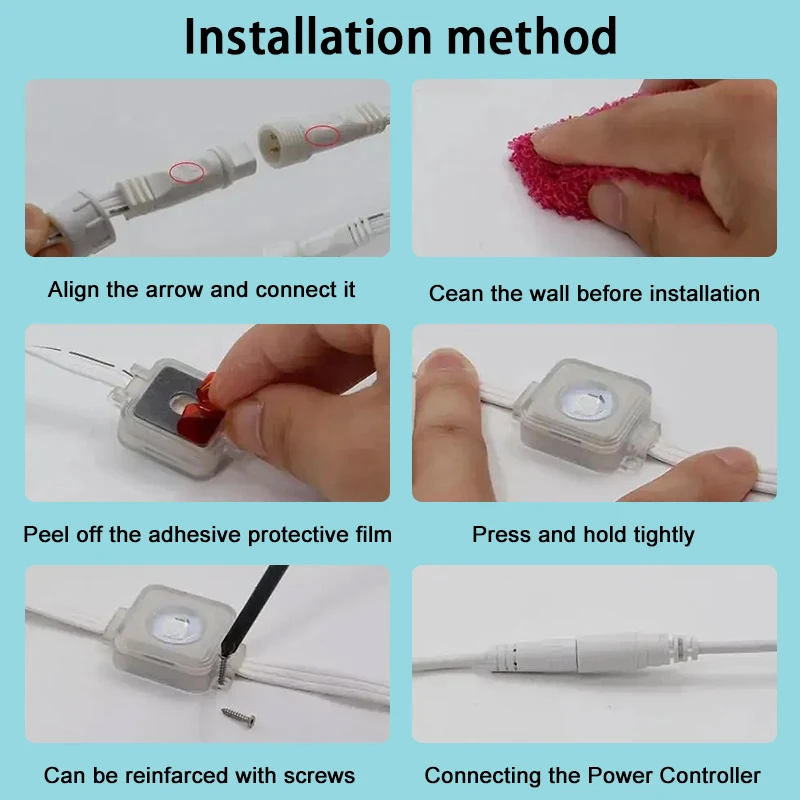 Installation method

Align the arrow and connect it

Cean the wall before installation

Peel off the adhesive protective film

Press and hold tightly

Can be reinfarced with screws

Connecting the Power Controller