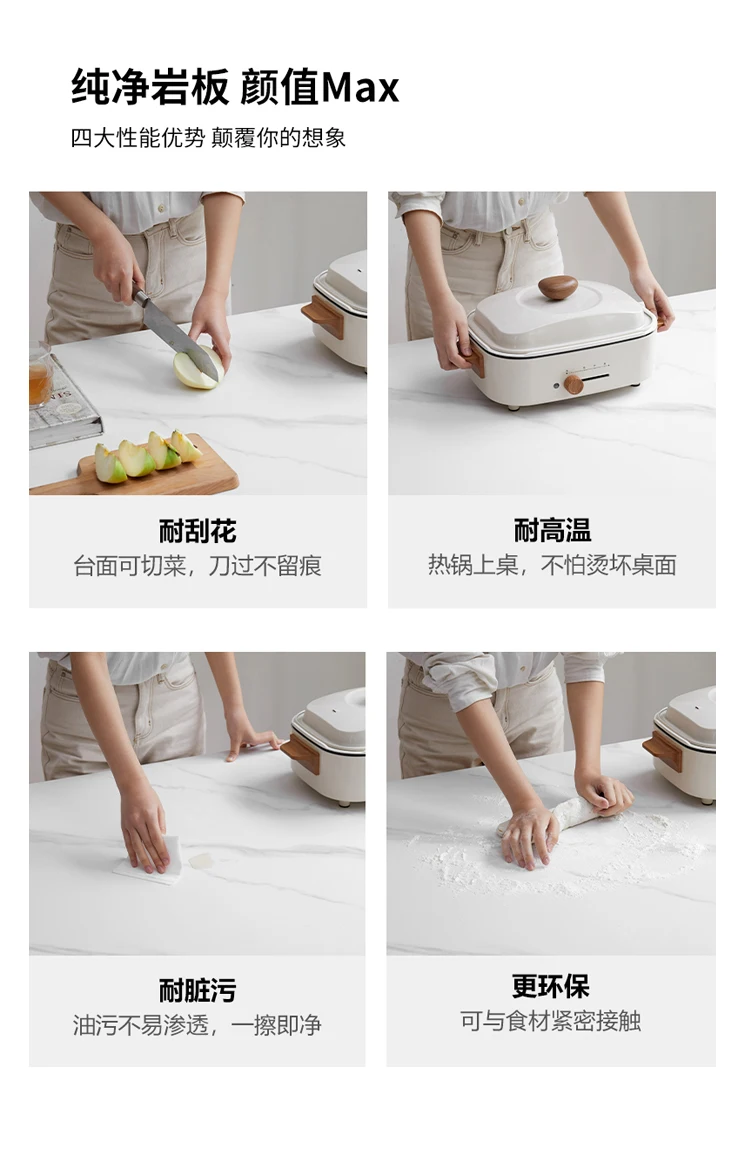 纯净岩板 颜值Max

四大性能优势 颠覆你的想象

耐刮花
台面可切菜，刀过不留痕

耐高温
热锅上桌，不怕烫坏桌面

耐脏污
油污不易渗透，一擦即净

更环保
可与食材紧密接触