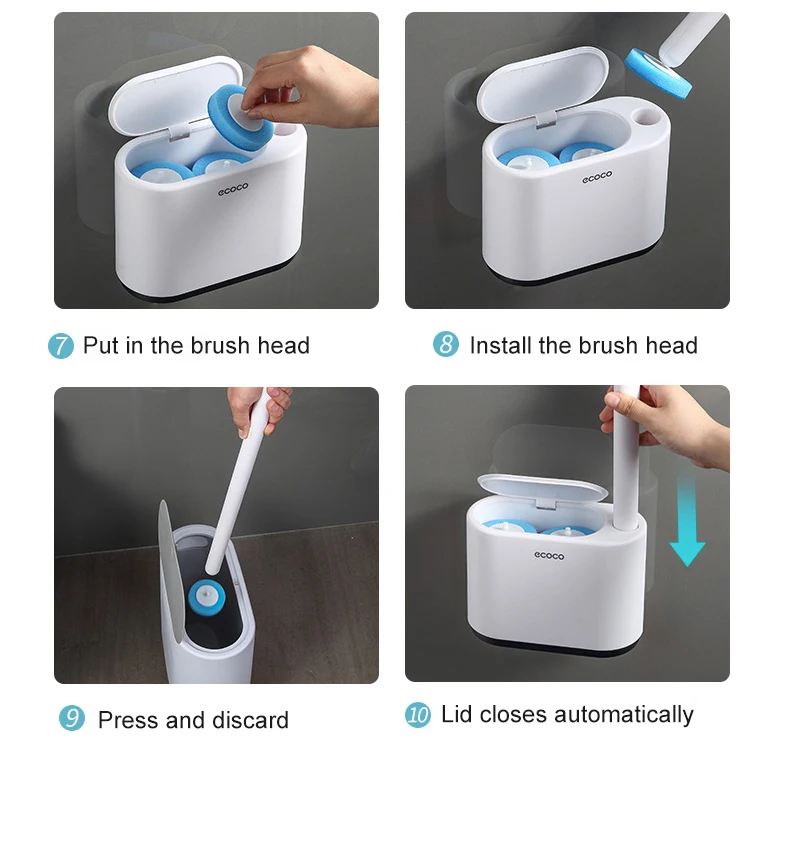 ecoco

7 Put in the brush head

ecoco

8 Install the brush head

9 Press and discard

ecoco

10 Lid closes automatically