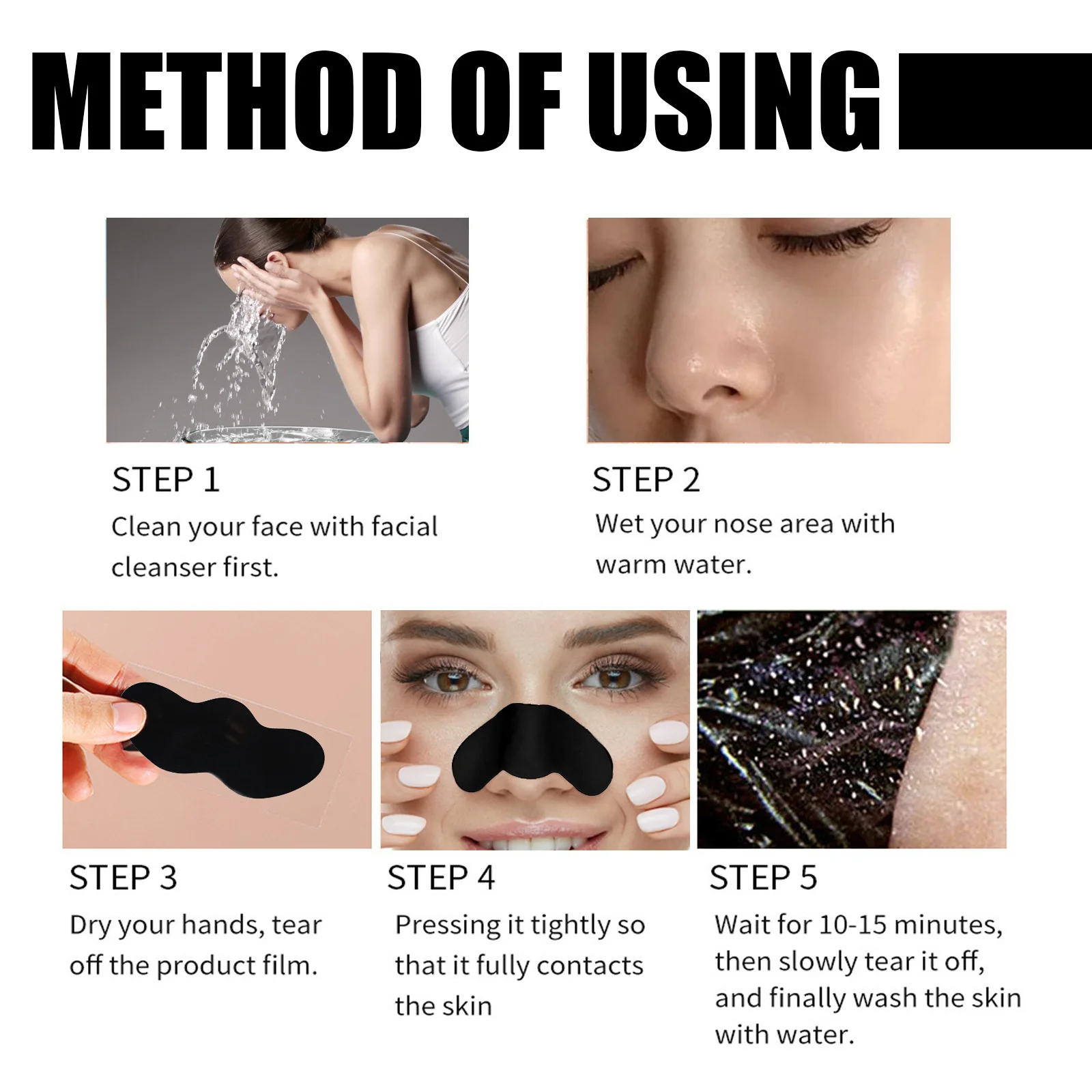 METHOD OF USING

STEP 1
Clean your face with facial cleanser first.

STEP 2
Wet your nose area with warm water.

STEP 3
Dry your hands, tear off the product film.

STEP 4
Pressing it tightly so that it fully contacts the skin

STEP 5
Wait for 10-15 minutes, then slowly tear it off, and finally wash the skin with water.