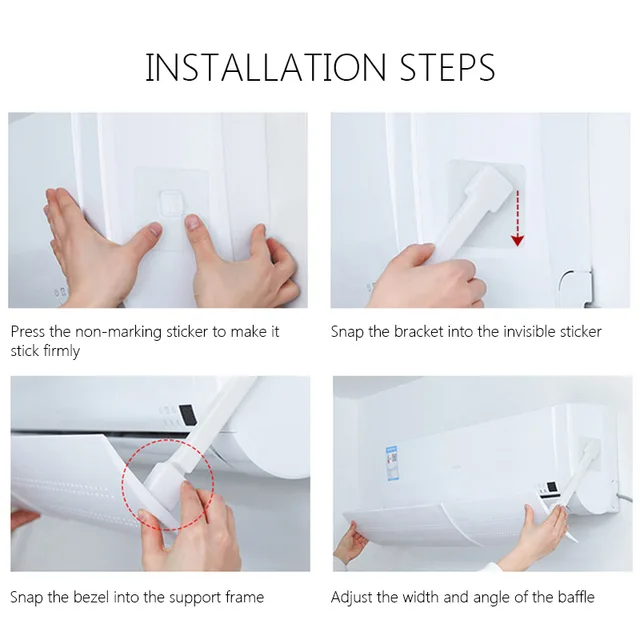 INSTALLATION STEPS

Press the non-marking sticker to make it stick firmly

Snap the bracket into the invisible sticker

Snap the bezel into the support frame

Adjust the width and angle of the baffle