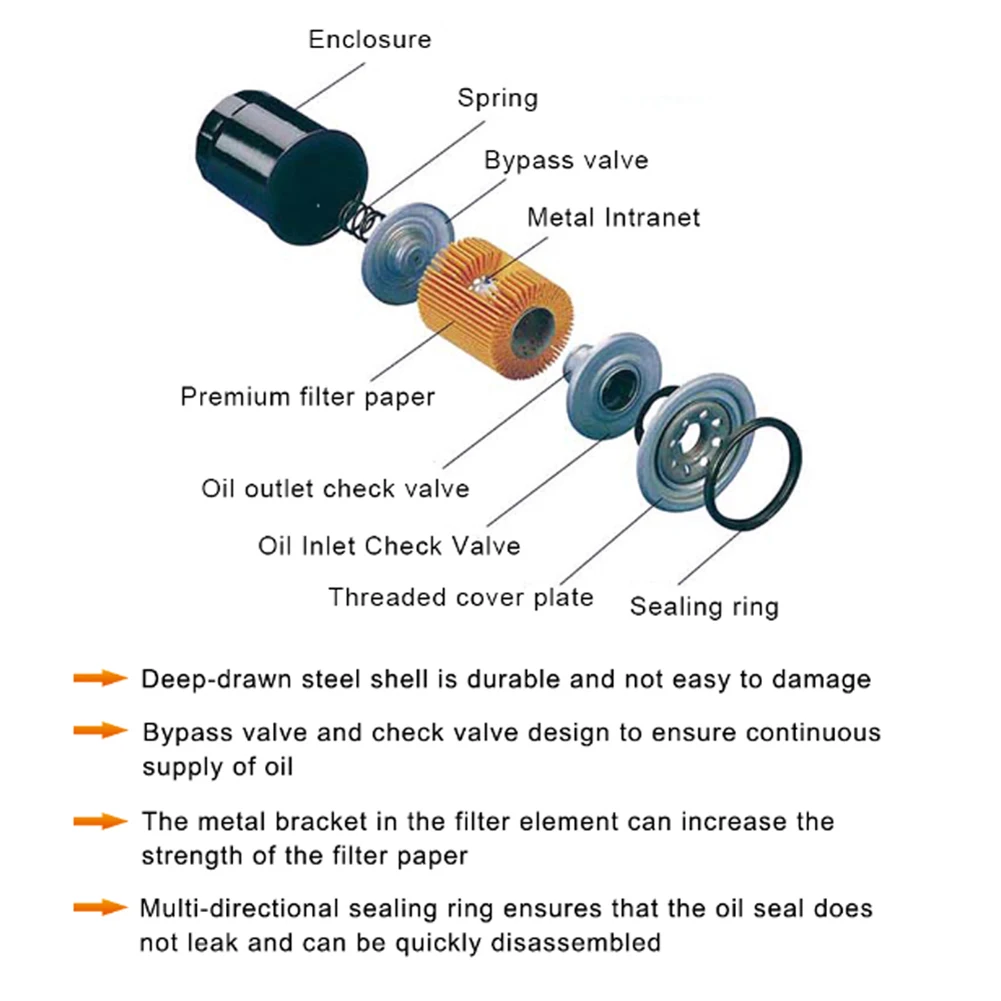 Enclosure

Spring

Bypass valve

Metal Intranet

Premium filter paper

Oil outlet check valve

Oil Inlet Check Valve

Threaded cover plate

Sealing ring

Deep-drawn steel shell is durable and not easy to damage

Bypass valve and check valve design to ensure continuous supply of oil

The metal bracket in the filter element can increase the strength of the filter paper

Multi-directional sealing ring ensures that the oil seal does not leak and can be quickly disassembled