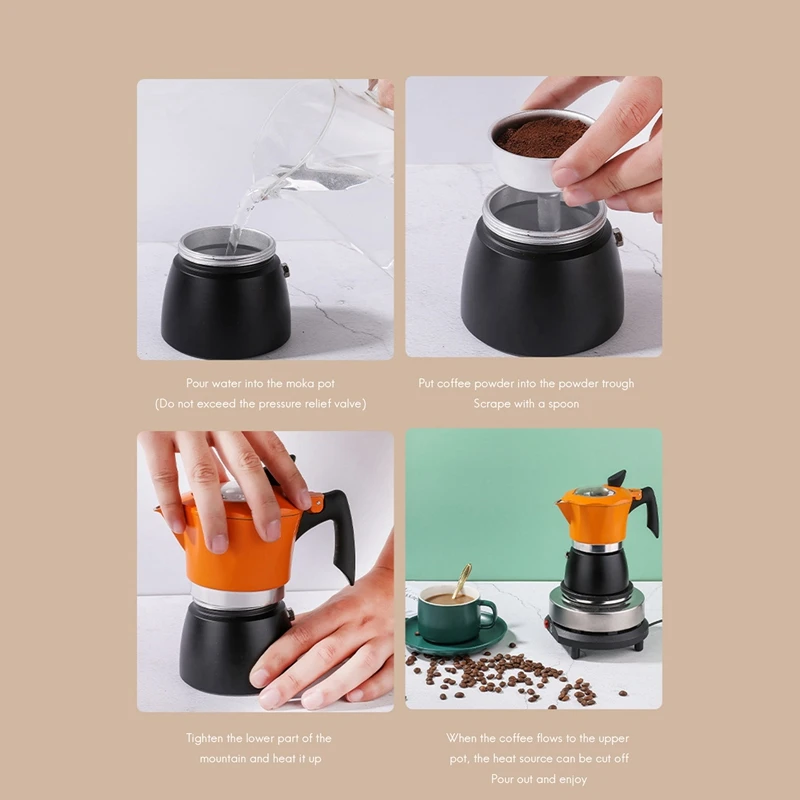 Pour water into the moka pot
(Do not exceed the pressure relief valve)

Put coffee powder into the powder trough
Scrape with a spoon

Tighten the lower part of the mountain and heat it up

When the coffee flows to the upper pot, the heat source can be cut off
Pour out and enjoy