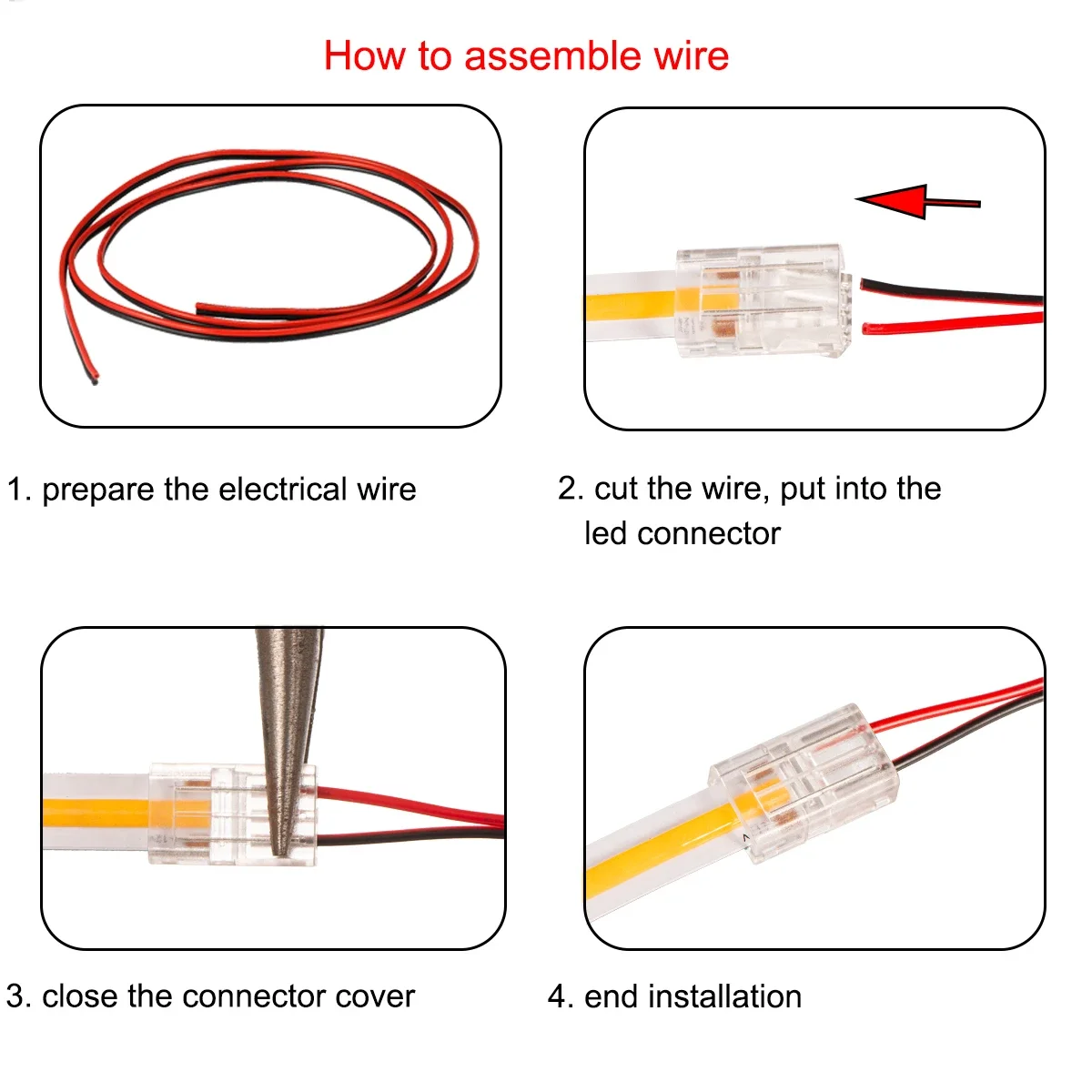 How to assemble wire

1. prepare the electrical wire

2. cut the wire, put into the led connector

3. close the connector cover

4. end installation