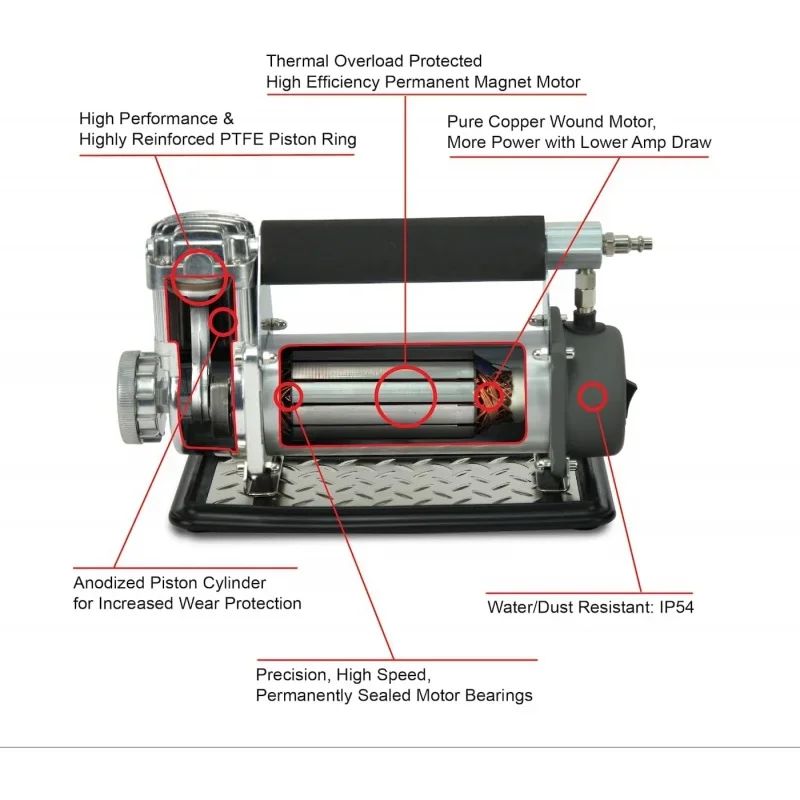 Thermal Overload Protected
High Efficiency Permanent Magnet Motor

High Performance &
Highly Reinforced PTFE Piston Ring

Pure Copper Wound Motor,
More Power with Lower Amp Draw

Anodized Piston Cylinder
for Increased Wear Protection

Water/Dust Resistant: IP54

Precision, High Speed,
Permanently Sealed Motor Bearings