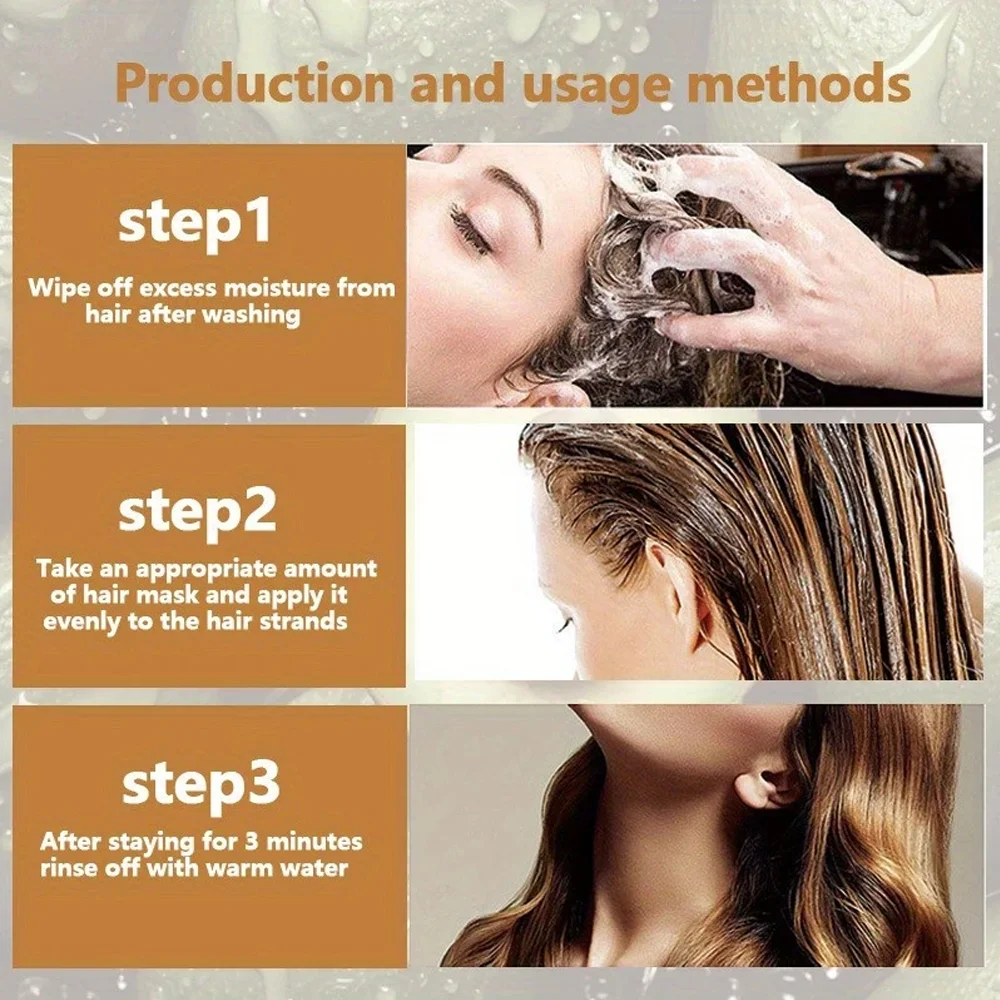 Production and usage methods

step1

Wipe off excess moisture from hair after washing

step2

Take an appropriate amount of hair mask and apply it evenly to the hair strands

step3

After staying for 3 minutes rinse off with warm water