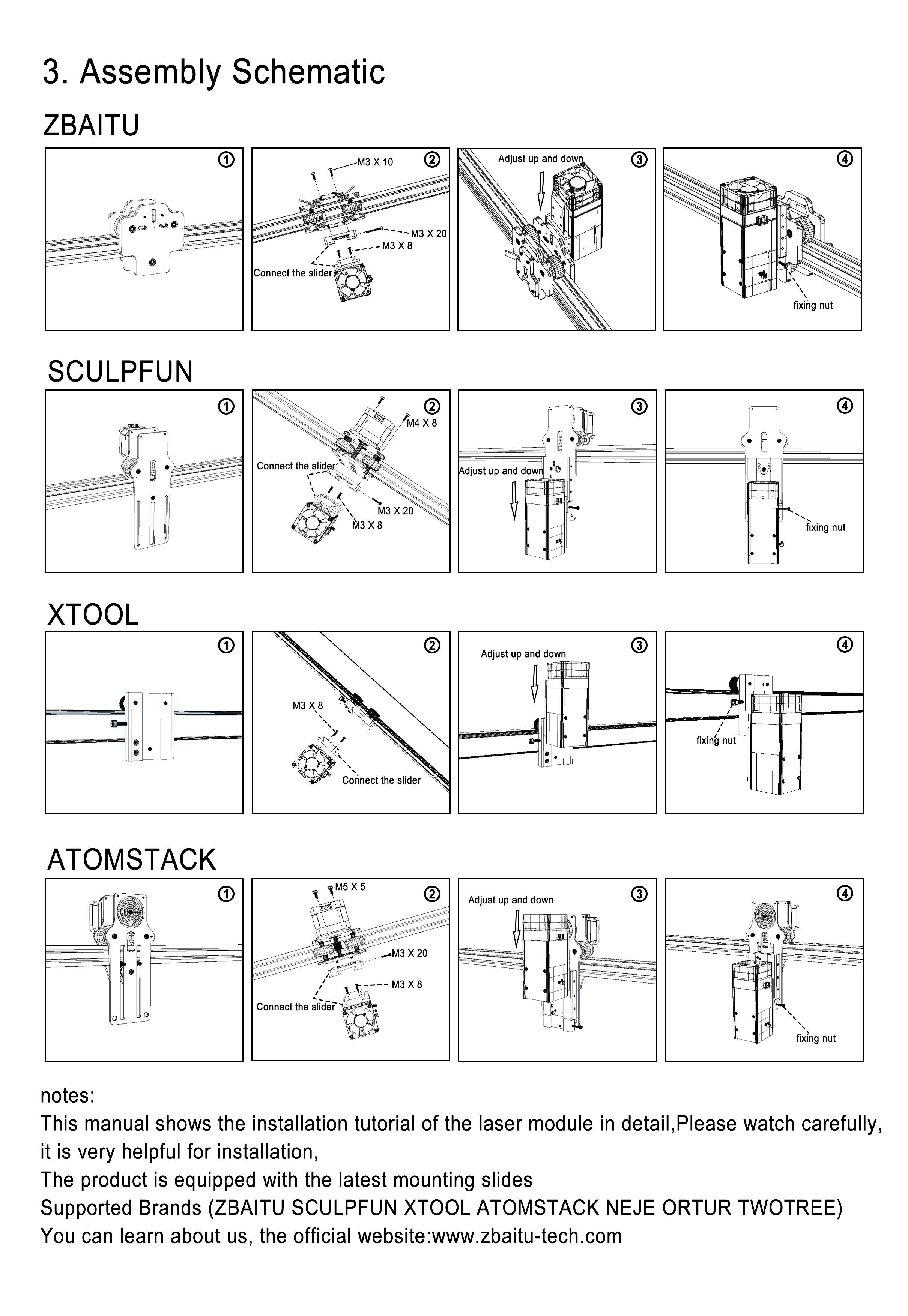 3. Assembly Schematic

ZBAITU

①

② M3 X 10
M3 X 20
M3 X 8
Connect the slider

③ Adjust up and down

④ fixing nut

SCULPFUN

①

② M4 X 8
Connect the slider
M3 X 20
M3 X 8

③ Adjust up and down

④ fixing nut

XTOOL

①

② M3 X 8
Connect the slider

③ Adjust up and down

④ fixing nut

ATOMSTACK

①

② M5 X 5
M3 X 20
M3 X 8
Connect the slider

③ Adjust up and down

④ fixing nut

notes:
This manual shows the installation tutorial of the laser module in detail,Please watch carefully, it is very helpful for installation,
The product is equipped with the latest mounting slides
Supported Brands (ZBAITU SCULPFUN XTOOL ATOMSTACK NEJE ORTUR TWOTREE)
You can learn about us, the official website:www.zbaitu-tech.com