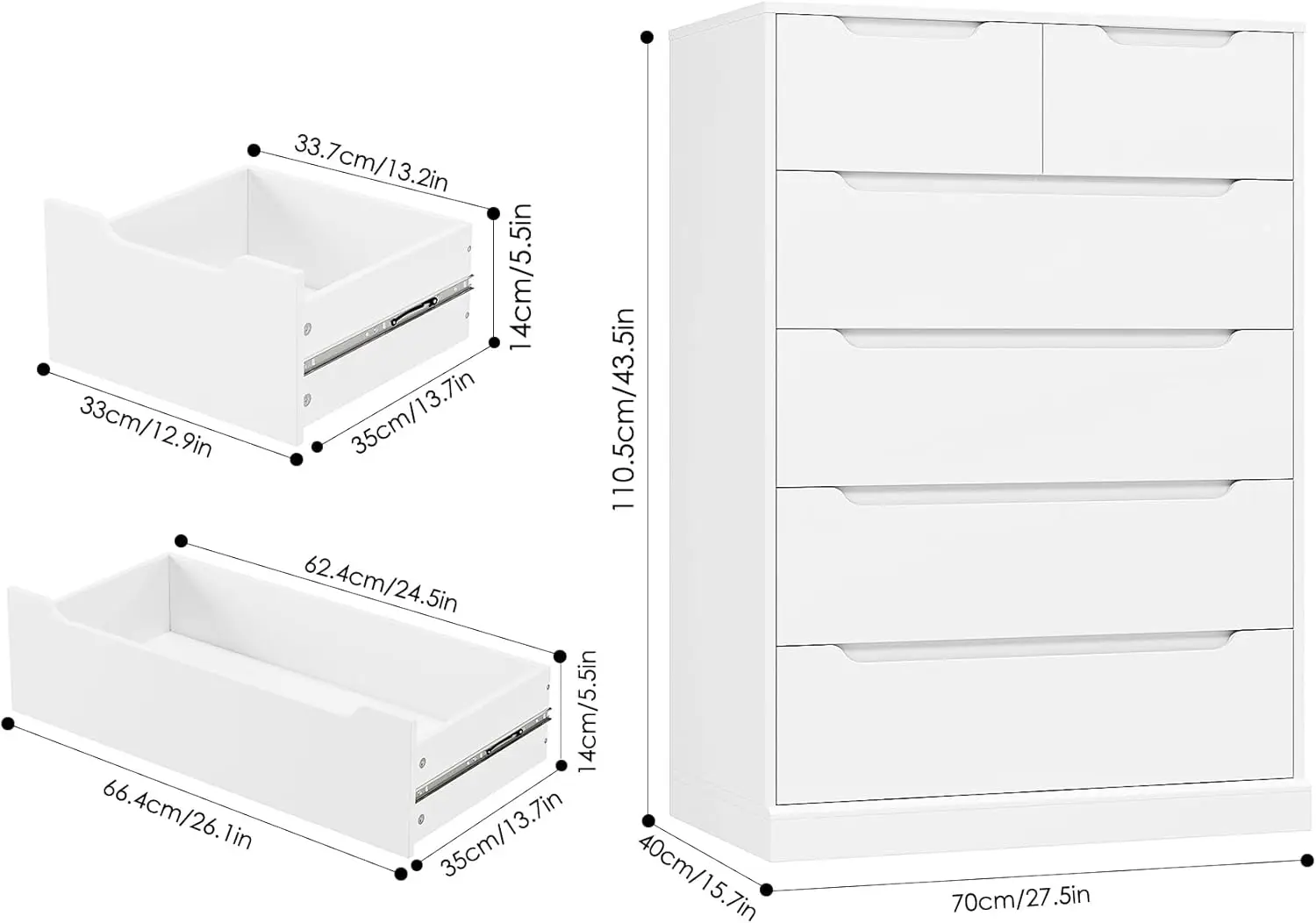 33.7cm/13.2in

14cm/5.5in

33cm/12.9in

35cm/13.7in

62.4cm/24.5in

14cm/5.5in

66.4cm/26.1in

35cm/13.7in

110.5cm/43.5in

40cm/15.7in

70cm/27.5in