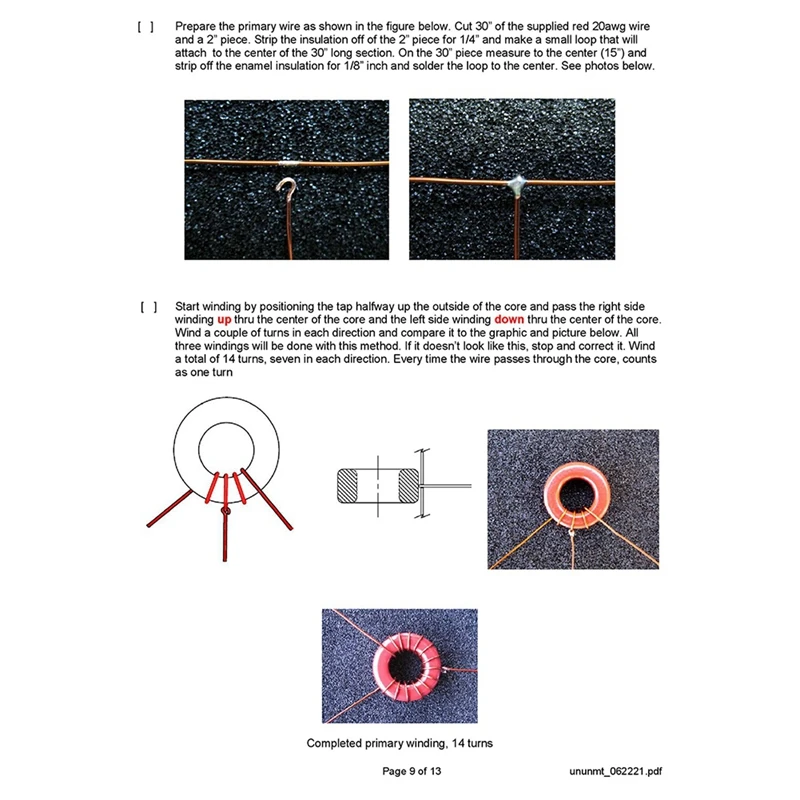 [ ] Prepare the primary wire as shown in the figure below. Cut 30" of the supplied red 20awg wire and a 2" piece. Strip the insulation off of the 2" piece for 1/4" and make a small loop that will attach to the center of the 30" long section. On the 30" piece measure to the center (15") and strip off the enamel insulation for 1/8" inch and solder the loop to the center. See photos below.

[ ] Start winding by positioning the tap halfway up the outside of the core and pass the right side winding up thru the center of the core and the left side winding down thru the center of the core. Wind a couple of turns in each direction and compare it to the graphic and picture below. All three windings will be done with this method. If it doesn't look like this, stop and correct it. Wind a total of 14 turns, seven in each direction. Every time the wire passes through the core, counts as one turn

Completed primary winding, 14 turns

Page 9 of 13

ununmt_062221.pdf