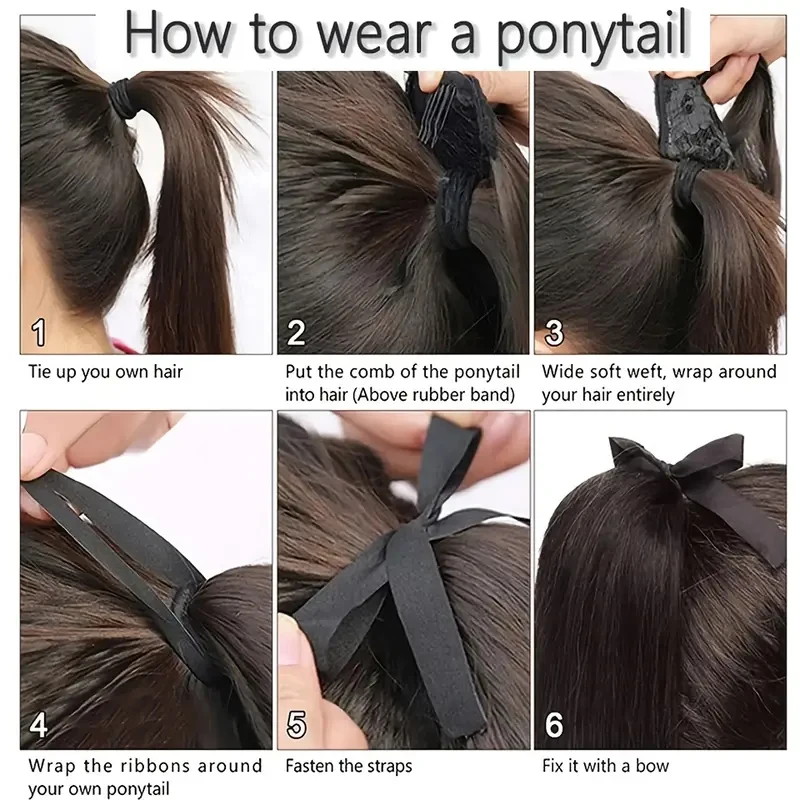 How to wear a ponytail

1
Tie up you own hair

2
Put the comb of the ponytail into hair (Above rubber band)

3
Wide soft weft, wrap around your hair entirely

4
Wrap the ribbons around your own ponytail

5
Fasten the straps

6
Fix it with a bow